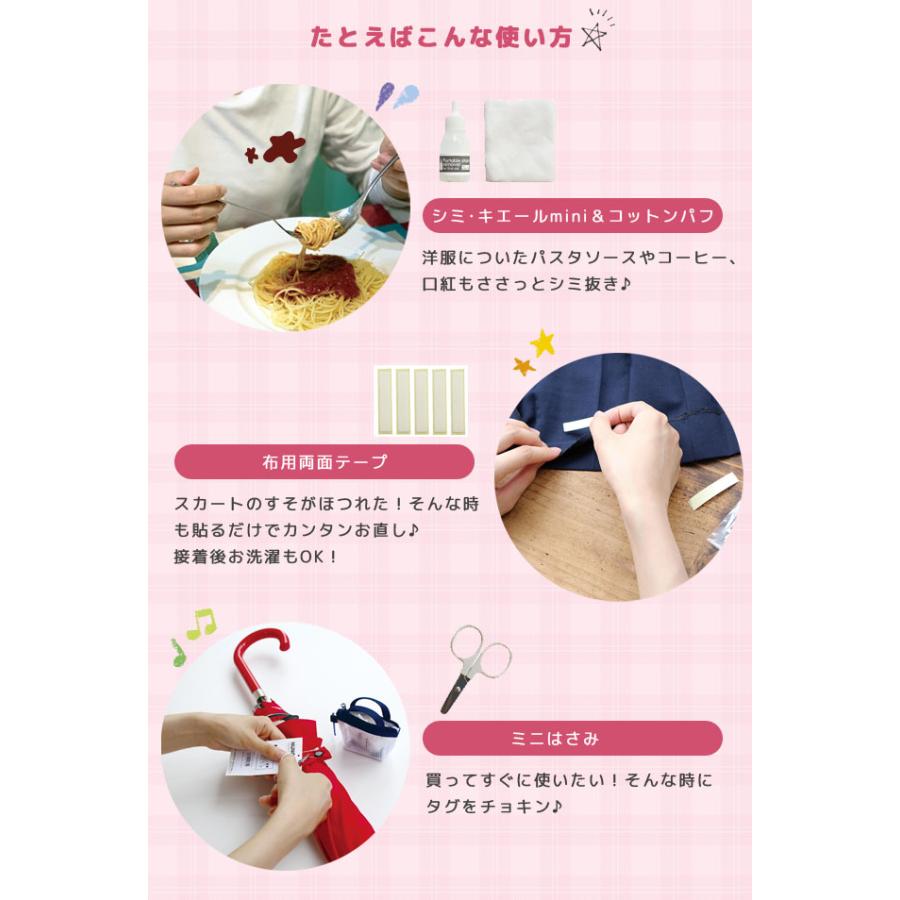 たとえばこんな使い方

シミ・キエールmini＆コットンパフ

洋服についたパスタソースやコーヒー、口紅もささっとシミ抜き♪

布用両面テープ

スカートのすそがほつれた！そんな時も貼るだけでカンタンお直し♪
接着後お洗濯もOK！

ミニはさみ

買ってすぐに使いたい！そんな時にタグをチョキン♪