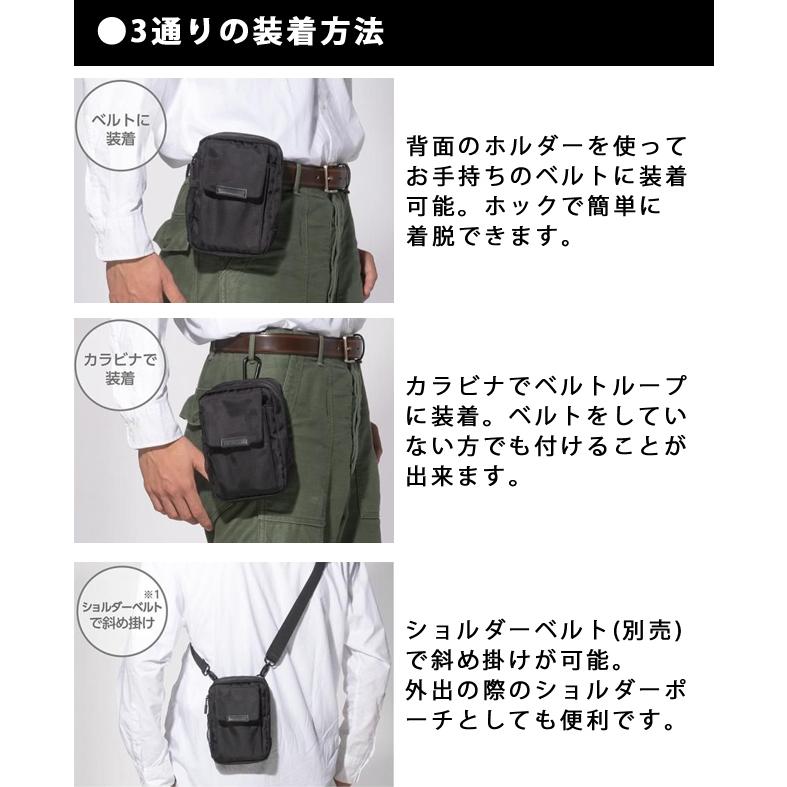 ●3通りの装着方法

ベルトに装着

背面のホルダーを使ってお手持ちのベルトに装着可能。ホックで簡単に着脱できます。

カラビナで装着

カラビナでベルトループに装着。ベルトをしていない方でも付けることが出来ます。

※1 ショルダーベルトで斜め掛け

ショルダーベルト(別売)で斜め掛けが可能。
外出の際のショルダーポーチとしても便利です。