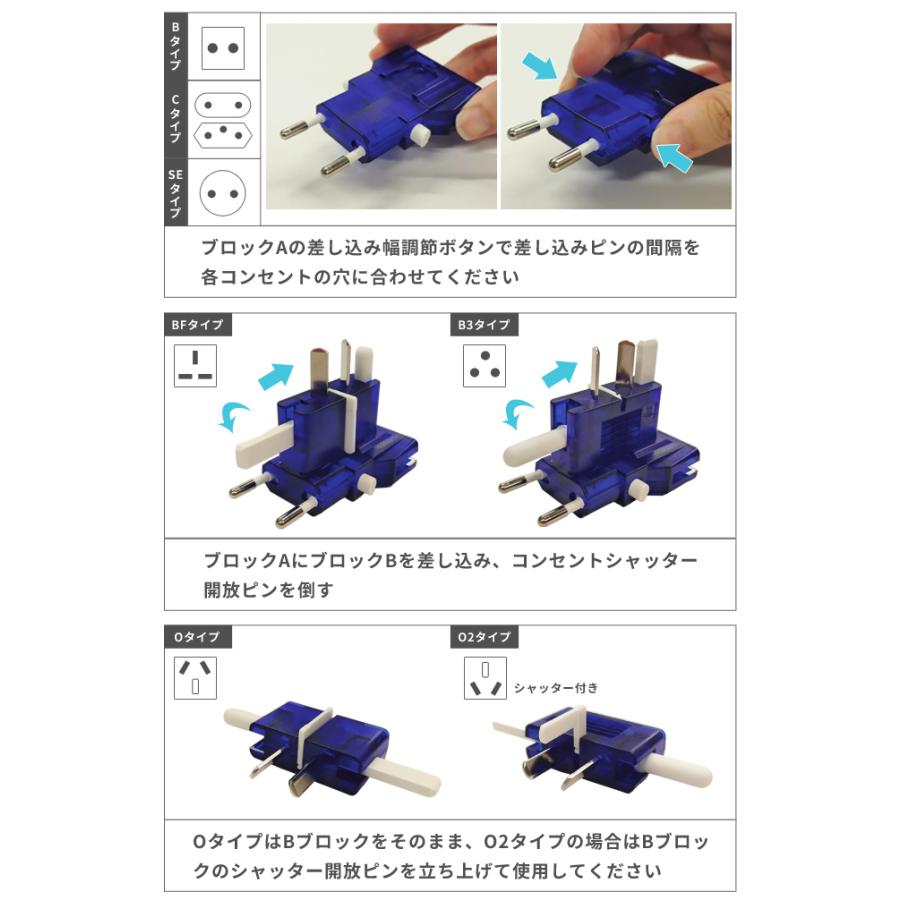 Bタイプ

Cタイプ

SEタイプ

ブロックAの差し込み幅調節ボタンで差し込みピンの間隔を各コンセントの穴に合わせてください

BFタイプ

B3タイプ

ブロックAにブロックBを差し込み、コンセントシャッター開放ピンを倒す

Oタイプ

O2タイプ

シャッター付き

OタイプはBブロックをそのまま、O2タイプの場合はBブロックのシャッター開放ピンを立ち上げて使用してください