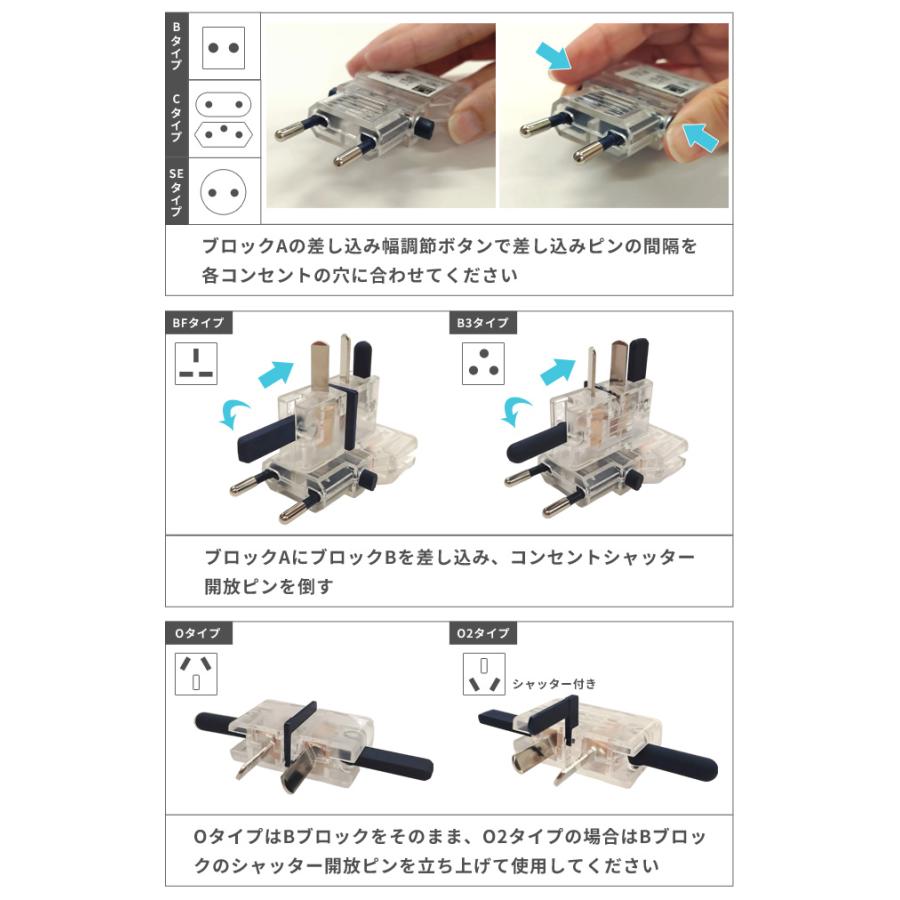 Bタイプ

Cタイプ

SEタイプ

ブロックAの差し込み幅調節ボタンで差し込みピンの間隔を各コンセントの穴に合わせてください

BFタイプ

B3タイプ

ブロックAにブロックBを差し込み、コンセントシャッター開放ピンを倒す

Oタイプ

O2タイプ

シャッター付き

OタイプはBブロックをそのまま、O2タイプの場合はBブロックのシャッター開放ピンを立ち上げて使用してください