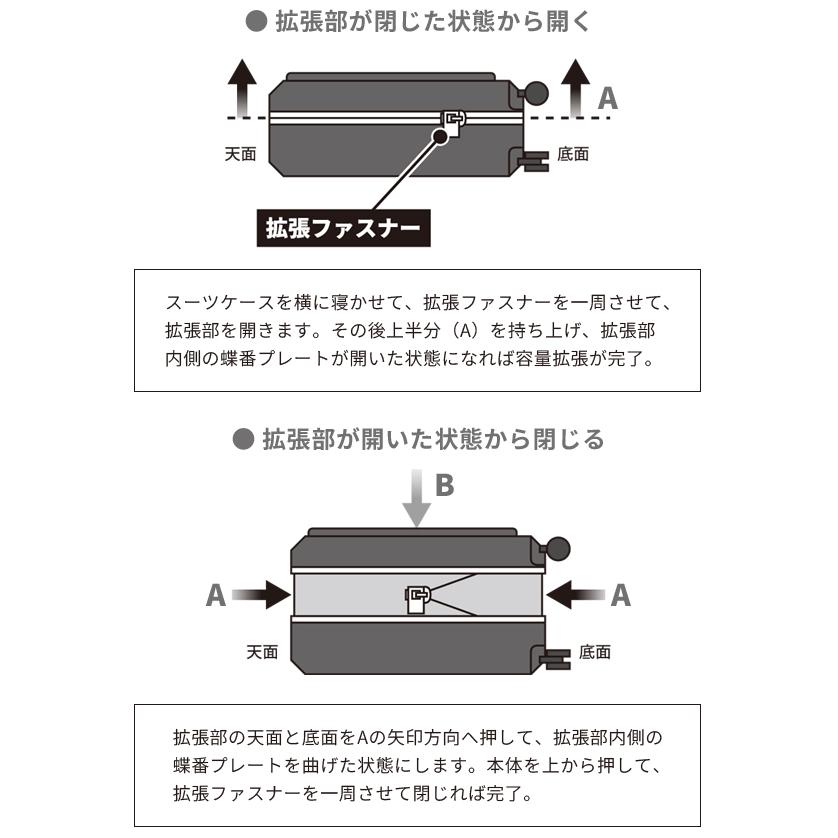 ● 拡張部が閉じた状態から開く

A

天面

底面

拡張ファスナー

スーツケースを横に寝かせて、拡張ファスナーを一周させて、拡張部を開きます。その後上半分（A）を持ち上げ、拡張部内側の蝶番プレートが開いた状態になれば容量拡張が完了。

● 拡張部が開いた状態から閉じる

B

A

A

天面

底面

拡張部の天面と底面をAの矢印方向へ押して、拡張部内側の蝶番プレートを曲げた状態にします。本体を上から押して、拡張ファスナーを一周させて閉じれば完了。