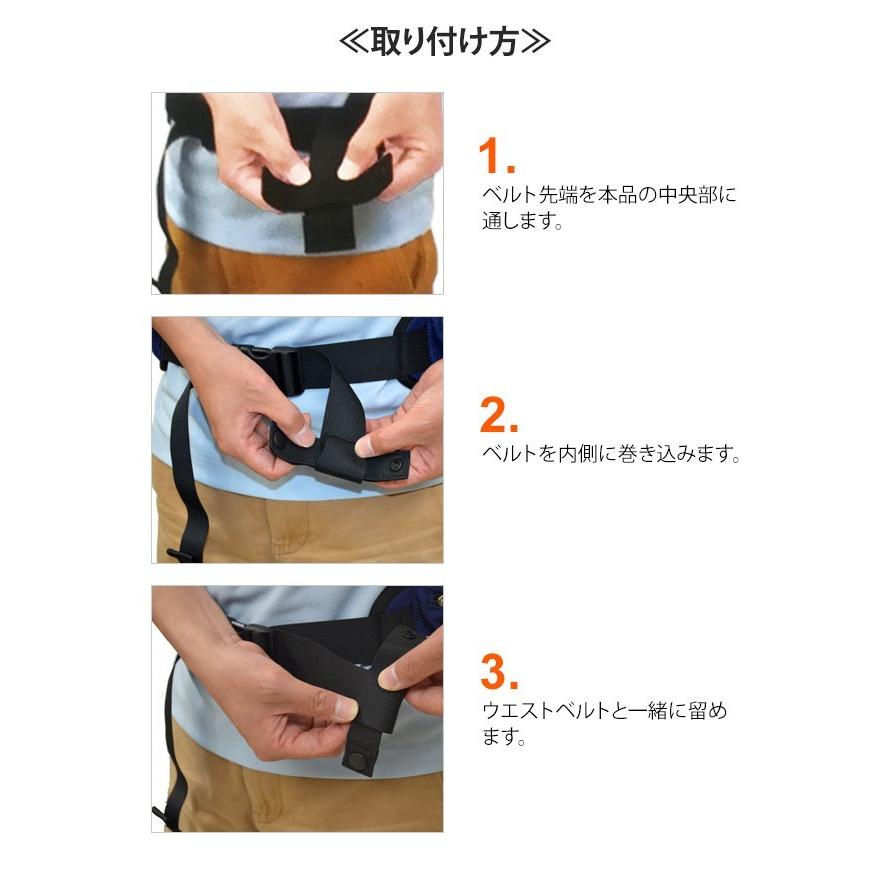 ≪取り付け方≫

1.
ベルト先端を本品の中央部に通します。

2.
ベルトを内側に巻き込みます。

3.
ウエストベルトと一緒に留めます。