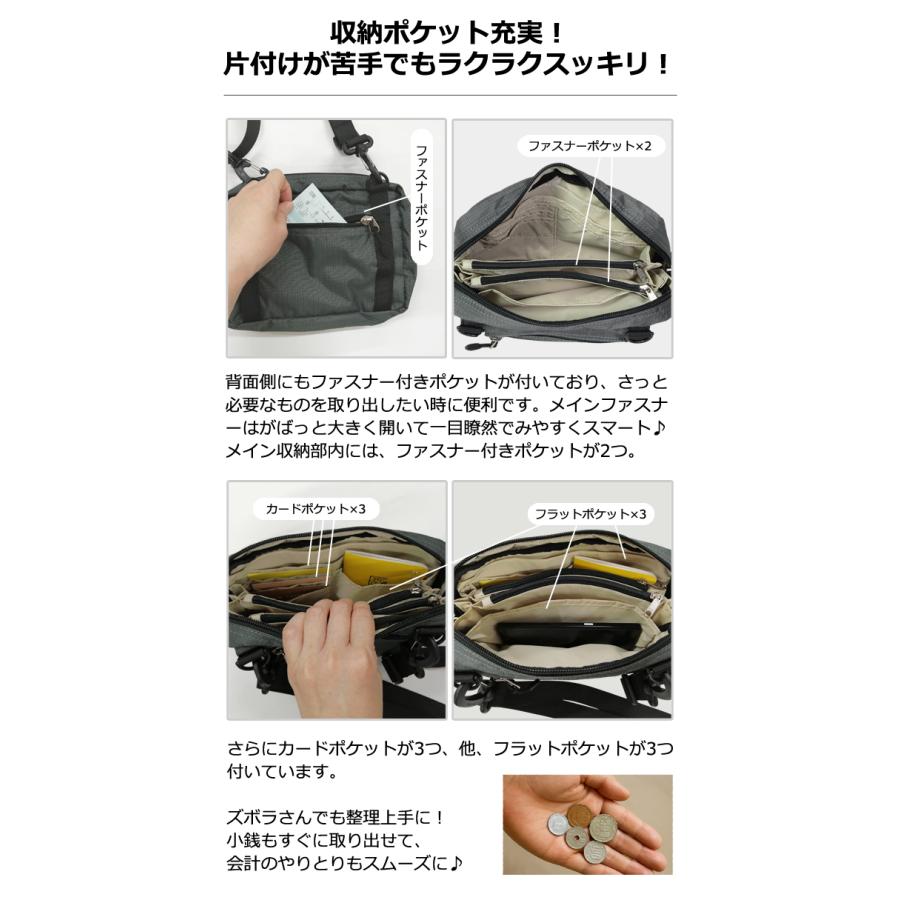 収納ポケット充実！
片付けが苦手でもラクラクスッキリ！

ファスナーポケット

ファスナーポケット×2

背面側にもファスナー付きポケットが付いており、さっと必要なものを取り出したい時に便利です。メインファスナーはがばっと大きく開いて一目瞭然でみやすくスマート♪
メイン収納部内には、ファスナー付きポケットが2つ。

カードポケット×3

フラットポケット×3

さらにカードポケットが3つ、他、フラットポケットが3つ付いています。

ズボラさんでも整理上手に！
小銭もすぐに取り出せて、
会計のやりとりもスムーズに♪