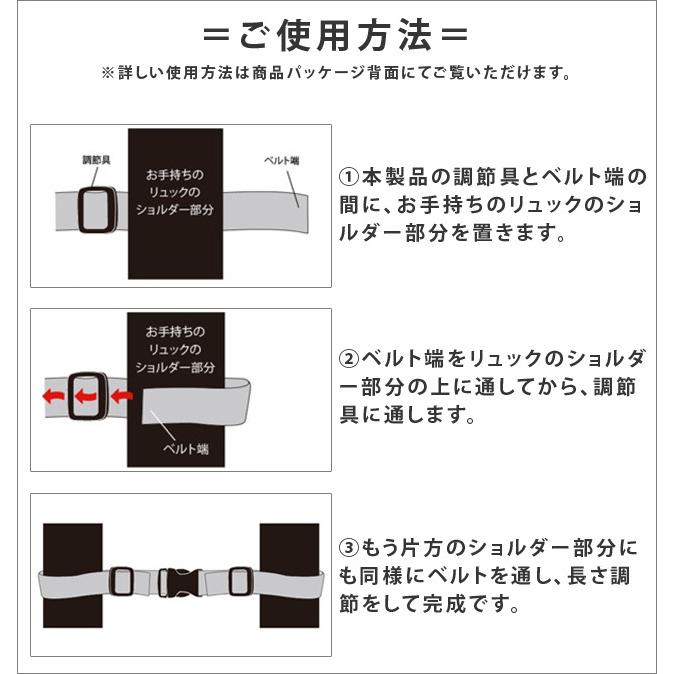 ＝ご使用方法＝

※詳しい使用方法は商品パッケージ背面にてご覧いただけます。

調節具

お手持ちのリュックのショルダー部分

ベルト端

①本製品の調節具とベルト端の間に、お手持ちのリュックのショルダー部分を置きます。

お手持ちのリュックのショルダー部分

ベルト端

②ベルト端をリュックのショルダー部分の上に通してから、調節具に通します。

③もう片方のショルダー部分にも同様にベルトを通し、長さ調節をして完成です。