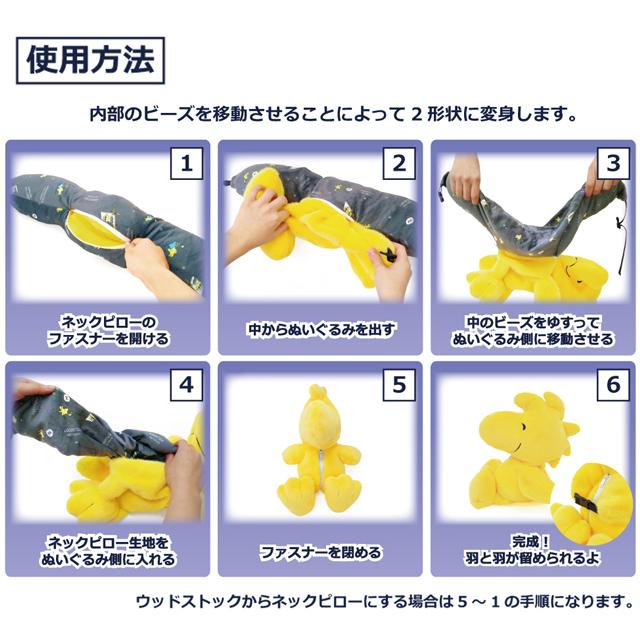 使用方法

内部のビーズを移動させることによって 2 形状に変身します。

1

ネックピローの
ファスナーを開ける

2

中からぬいぐるみを出す

3

中のビーズをゆすって
ぬいぐるみ側に移動させる

4

ネックピロー生地を
ぬいぐるみ側に入れる

5

ファスナーを閉める

6

完成！
羽と羽が留められるよ

ウッドストックからネックピローにする場合は 5 ～ 1 の手順になります。