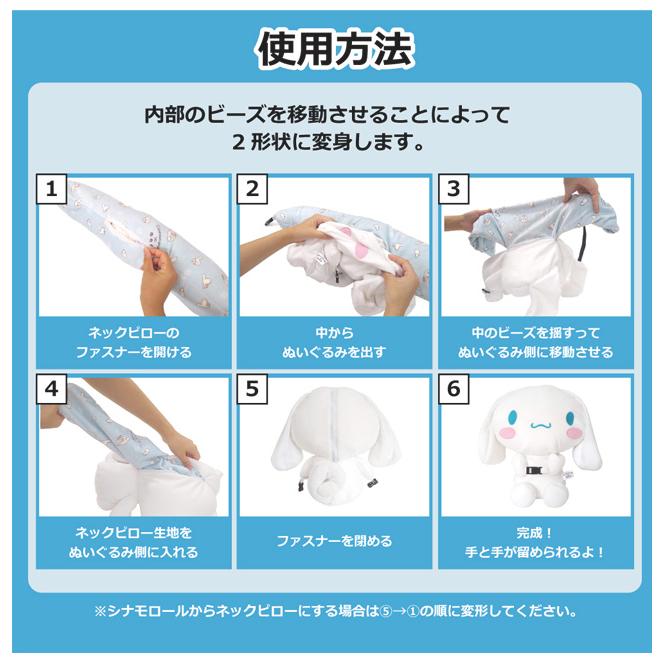 使用方法

内部のビーズを移動させることによって
2 形状に変身します。

1

ネックピローの
ファスナーを開ける

2

中から
ぬいぐるみを出す

3

中のビーズを揺すって
ぬいぐるみ側に移動させる

4

ネックピロー生地を
ぬいぐるみ側に入れる

5

ファスナーを閉める

6

完成！
手と手が留められるよ！

※シナモロールからネックピローにする場合は⑤→①の順に変形してください。