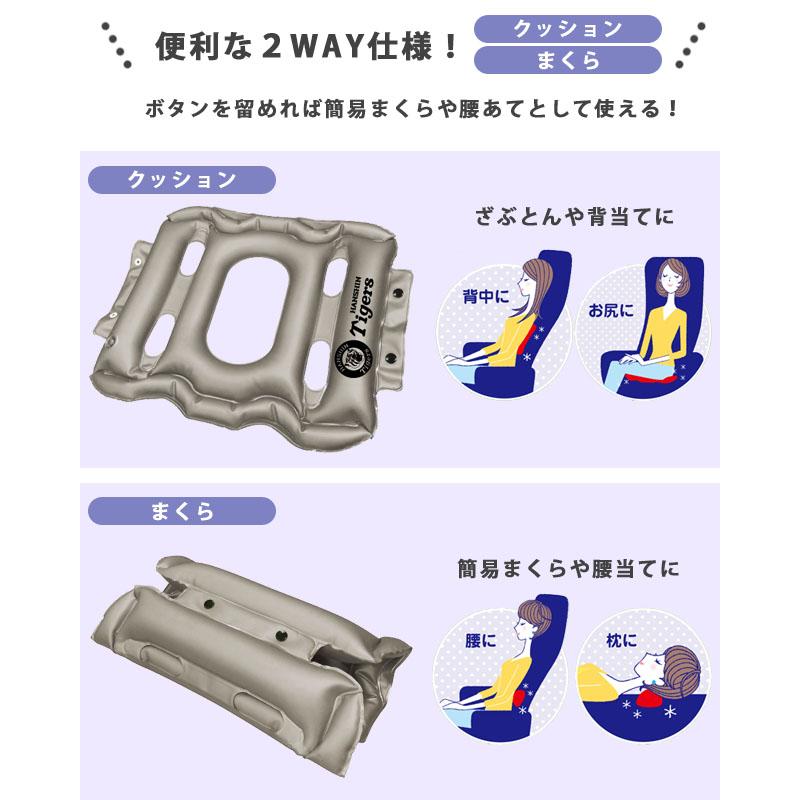 便利な２WAY仕様！ クッション まくら

ボタンを留めれば簡易まくらや腰あてとして使える！

クッション

HANSHIN Tigers

ざぶとんや背当てに

背中に

お尻に

まくら

簡易まくらや腰当てに

腰に

枕に