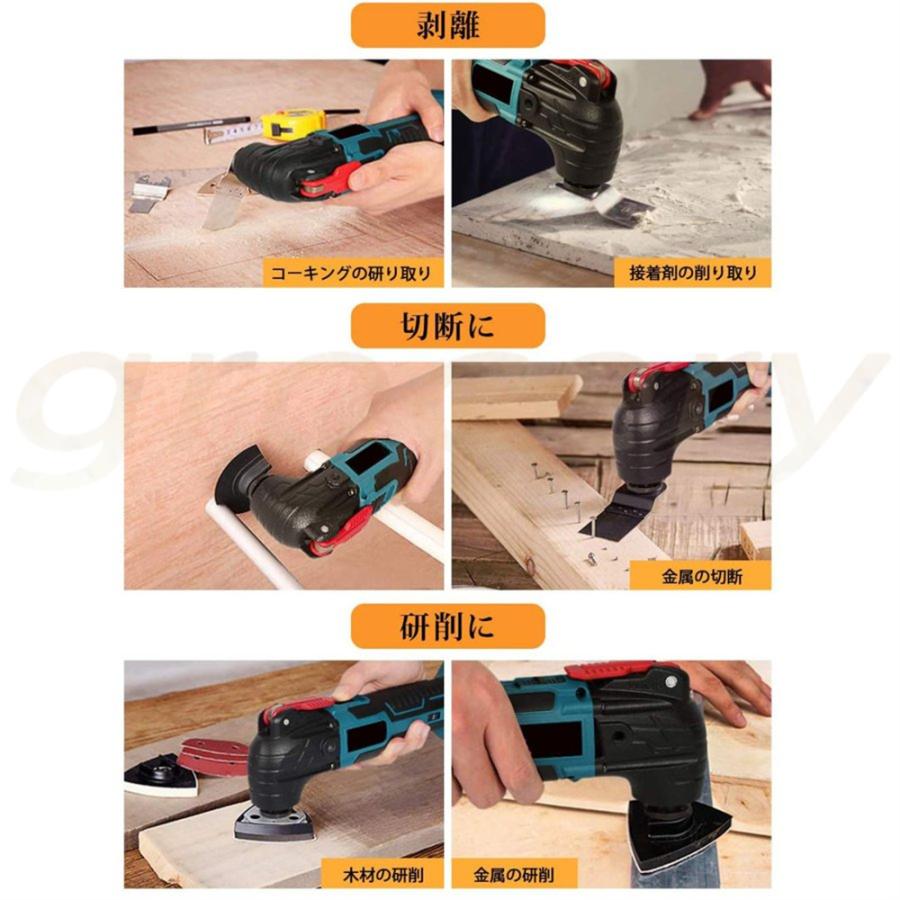 剥離

コーキングの研り取り

接着剤の削り取り

切断に

金属の切断

研削に

木材の研削

金属の研削