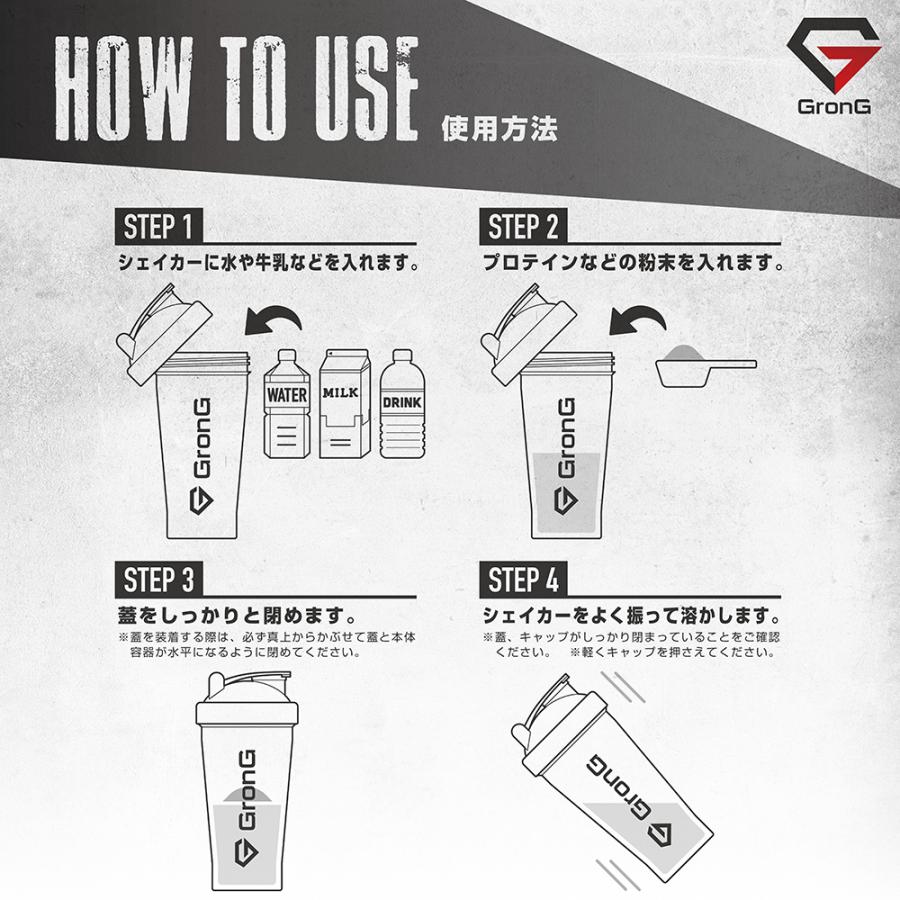 HOW TO USE 使用方法

GronG

STEP 1
シェイカーに水や牛乳などを入れます。

GronG

WATER

MILK

DRINK

STEP 2
プロテインなどの粉末を入れます。

GronG

STEP 3
蓋をしっかりと閉めます。
※蓋を装着する際は、必ず真上からかぶせて蓋と本体容器が水平になるように閉めてください。

GronG

STEP 4
シェイカーをよく振って溶かします。
※蓋、キャップがしっかり閉まっていることをご確認ください。 ※軽くキャップを押さえてください。

GronG