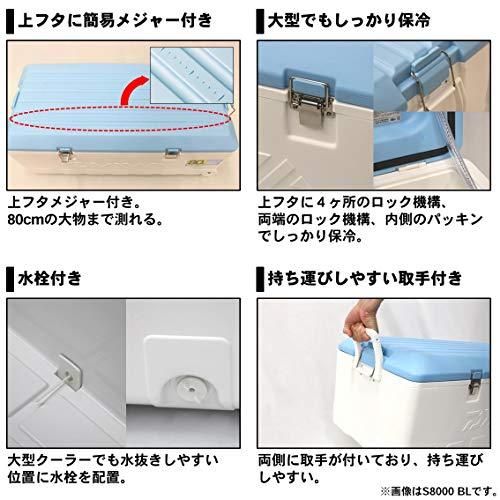 上フタに簡易メジャー付き

上フタメジャー付き。
80cmの大物まで測れる。

大型でもしっかり保冷

上フタに４ヶ所のロック機構、両端のロック機構、内側のパッキンでしっかり保冷。

水栓付き

大型クーラーでも水抜きしやすい位置に水栓を配置。

持ち運びしやすい取手付き

両側に取手が付いており、持ち運びしやすい。

※画像はS8000 BLです。