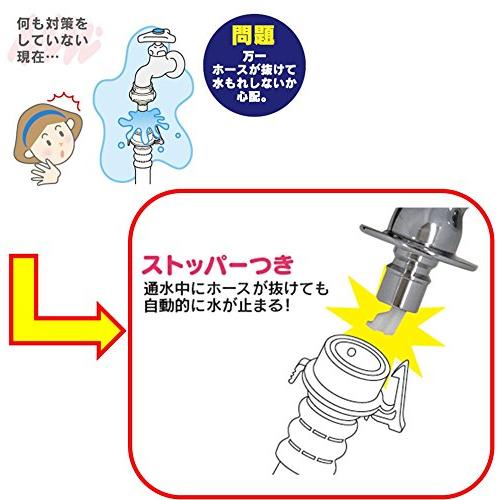 何も対策をしていない現在…

問題
万一ホースが抜けて水もれしないか心配。

ストッパーつき
通水中にホースが抜けても自動的に水が止まる!