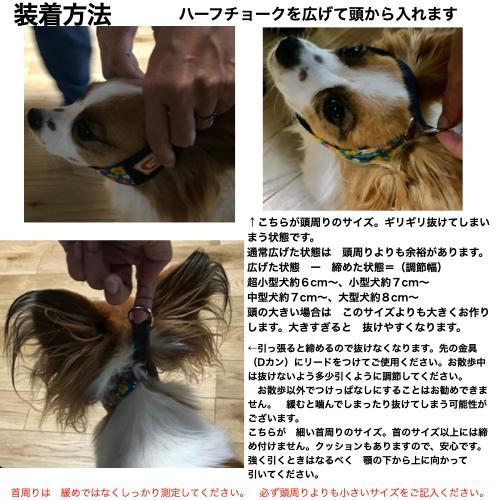 装着方法　　ハーフチョークを広げて頭から入れます

↑こちらが頭周りのサイズ。ギリギリ抜けてしまいまう状態です。
通常広げた状態は　頭周りよりも余裕があります。
広げた状態　ー　締めた状態＝（調節幅）
超小型犬約６cm〜、小型犬約７cm〜
中型犬約７cm〜、大型犬約８cm〜
頭の大きい場合は　このサイズよりも大きくお作りします。大きすぎると　抜けやすくなります。

←引っ張ると締めるので抜けなくなります。先の金具（Dカン）にリードをつけてご使用ください。お散歩中は抜けないよう多少引くように調節してください。
　お散歩以外でつけっぱなしにすることはお勧めできません。　緩むと噛んでしまったり抜けてしまう可能性がございます。
こちらが　細い首周りのサイズ。首のサイズ以上には締め付けません。クッションもありますので、安心です。
強く引くときはなるべく　顎の下から上に向かって引いてください。

首周りは　緩めではなくしっかり測定してください。　必ず頭周りよりも小さいサイズをご記入ください。