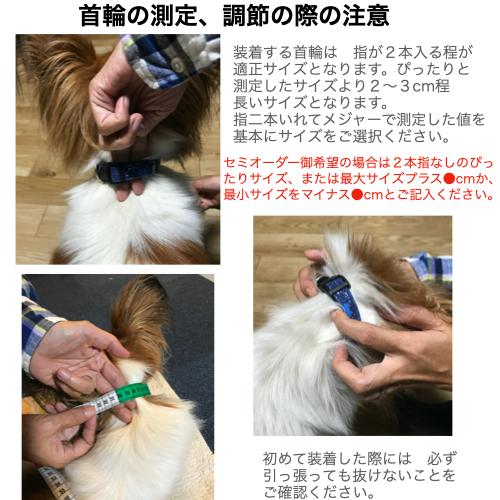 首輪の測定、調節の際の注意

装着する首輪は　指が２本入る程が適正サイズとなります。ぴったりと測定したサイズより２〜３cm程長いサイズとなります。
指二本いれてメジャーで測定した値を基本にサイズをご選択ください。

セミオーダー御希望の場合は２本指なしのぴったりサイズ、または最大サイズプラス●cmか、最小サイズをマイナス●cmとご記入ください。

初めて装着した際には　必ず引っ張っても抜けないことをご確認ください。