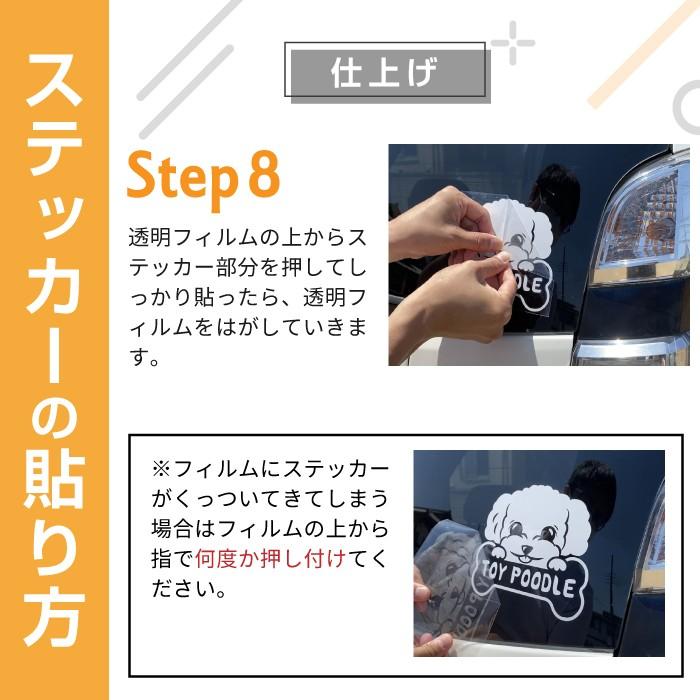 ステッカーの貼り方

仕上げ

Step 8

透明フィルムの上からステッカー部分を押してしっかり貼ったら、透明フィルムをはがしていきます。

POODLE

※フィルムにステッカーがくっついてきてしまう場合はフィルムの上から指で何度か押し付けてください。

TOY POODLE