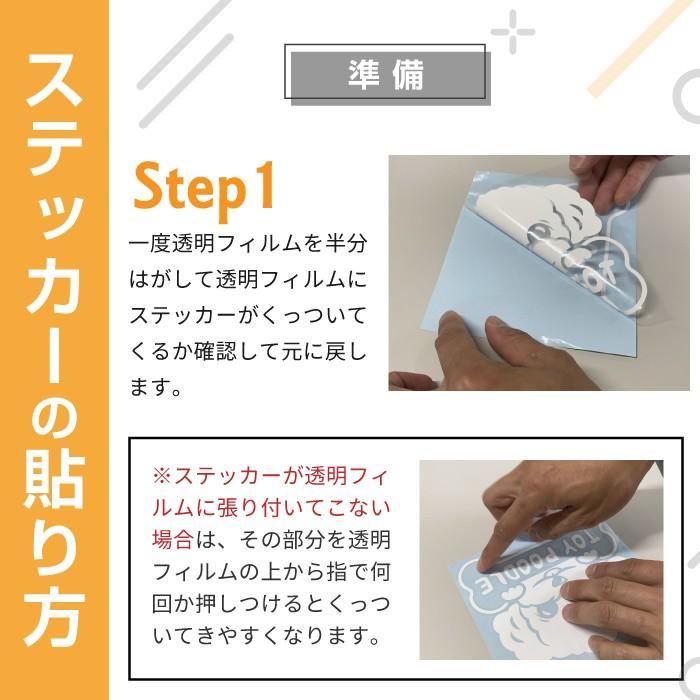 ステッカーの貼り方

準備

Step 1

一度透明フィルムを半分はがして透明フィルムにステッカーがくっついてくるか確認して元に戻します。

※ステッカーが透明フィルムに張り付いてこない場合は、その部分を透明フィルムの上から指で何回か押しつけるとくっついてきやすくなります。

TOY POODLE