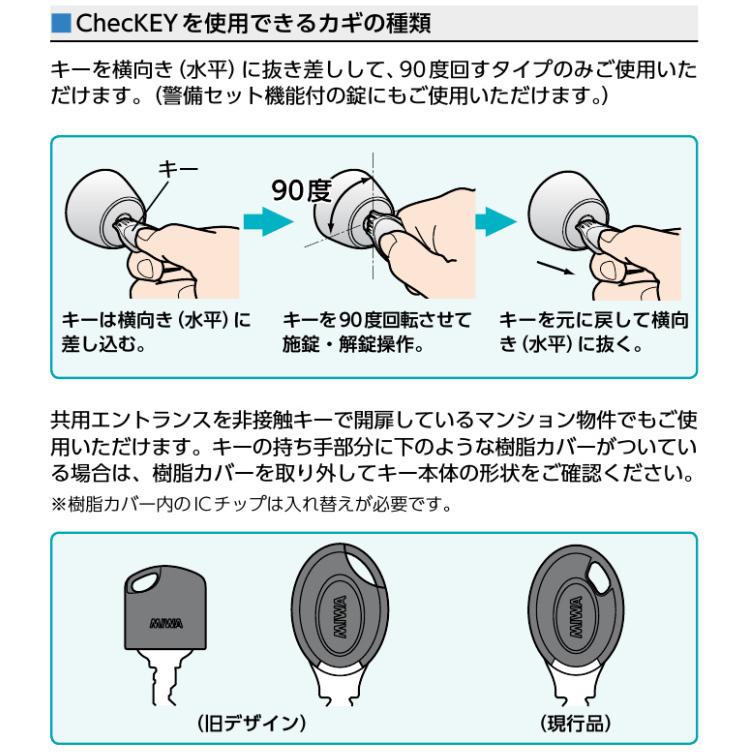 ■ChecKEYを使用できるカギの種類

キーを横向き（水平）に抜き差しして、90度回すタイプのみご使用いただけます。（警備セット機能付の錠にもご使用いただけます。）

キー

90度

キーは横向き（水平）に差し込む。

キーを90度回転させて施錠・解錠操作。

キーを元に戻して横向き（水平）に抜く。

共用エントランスを非接触キーで開扉しているマンション物件でもご使用いただけます。キーの持ち手部分に下のような樹脂カバーがついている場合は、樹脂カバーを取り外してキー本体の形状をご確認ください。
※樹脂カバー内のICチップは入れ替えが必要です。

MIWA

MIWA

MIWA

（旧デザイン）

（現行品）