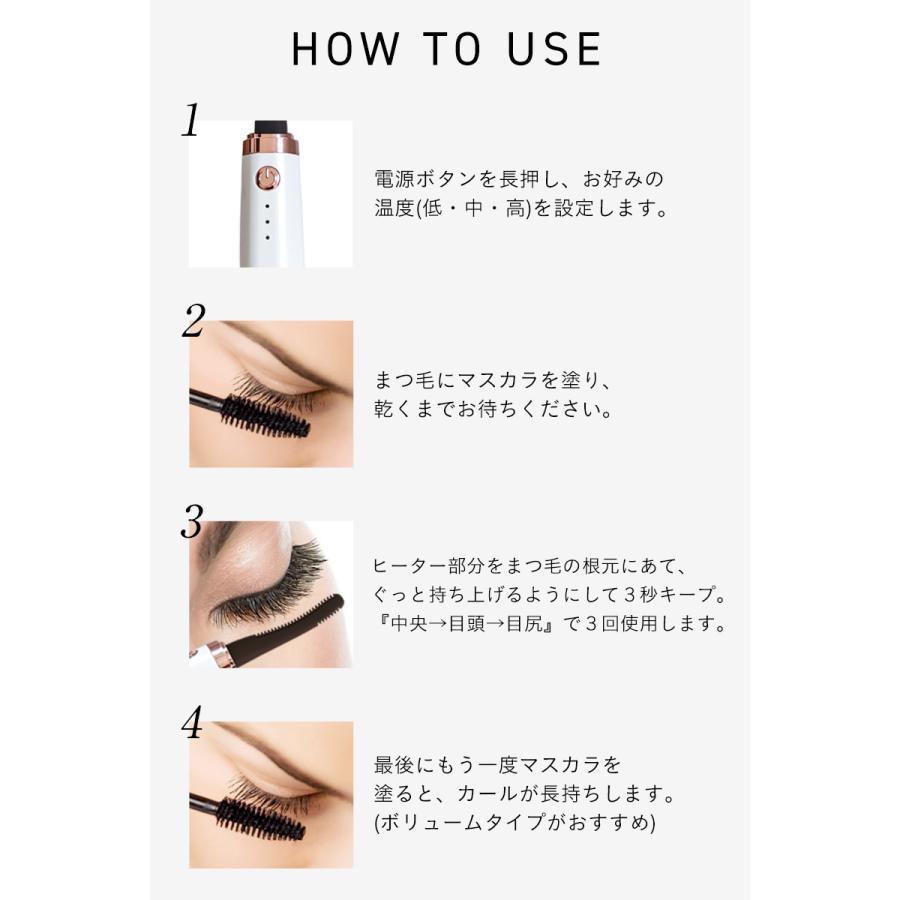 HOW TO USE

1

電源ボタンを長押し、お好みの温度(低・中・高)を設定します。

2

まつ毛にマスカラを塗り、乾くまでお待ちください。

3

ヒーター部分をまつ毛の根元にあて、ぐっと持ち上げるようにして３秒キープ。『中央→目頭→目尻』で３回使用します。

4

最後にもう一度マスカラを塗ると、カールが長持ちします。(ボリュームタイプがおすすめ)