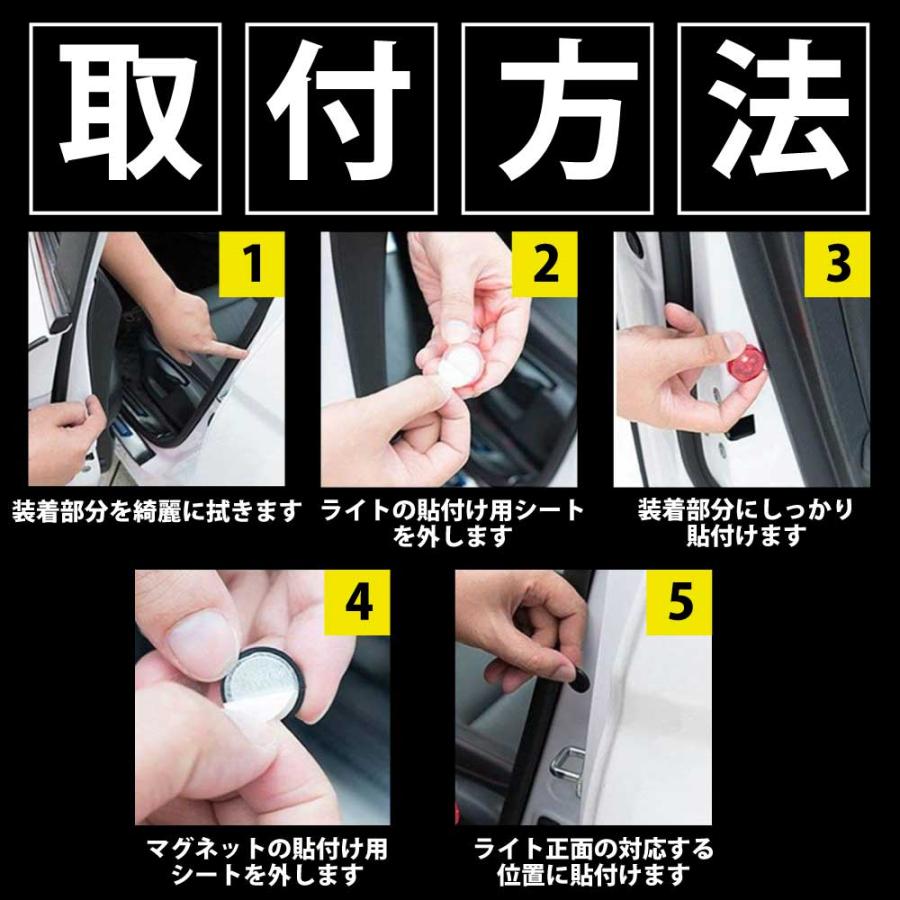 取付方法

1
装着部分を綺麗に拭きます

2
ライトの貼付け用シートを外します

3
装着部分にしっかり貼付けます

4
マグネットの貼付け用シートを外します

5
ライト正面の対応する位置に貼付けます