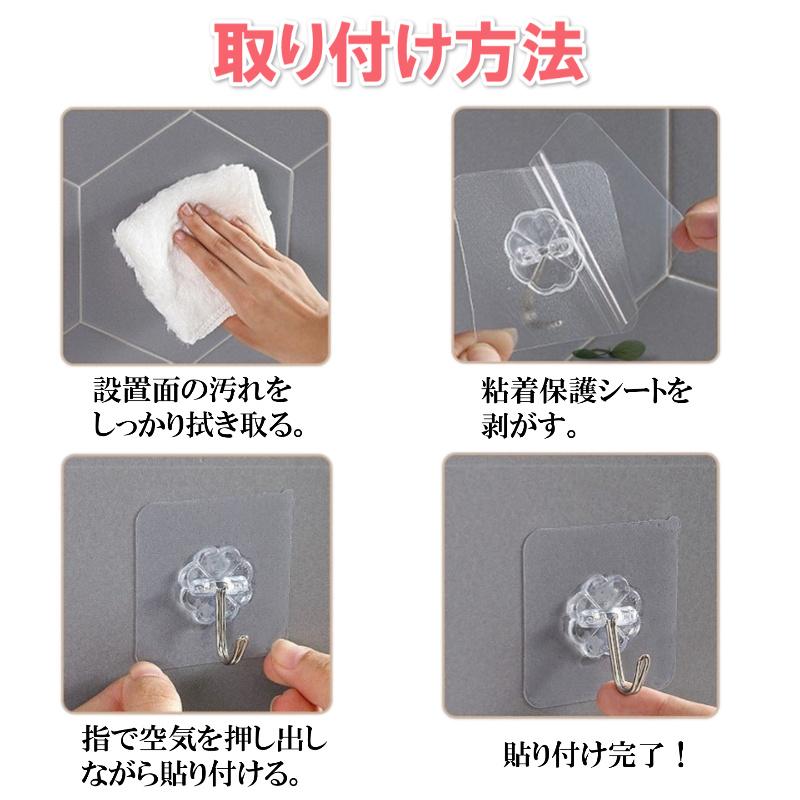 取り付け方法

設置面の汚れをしっかり拭き取る。

粘着保護シートを剥がす。

指で空気を押し出しながら貼り付ける。

貼り付け完了！