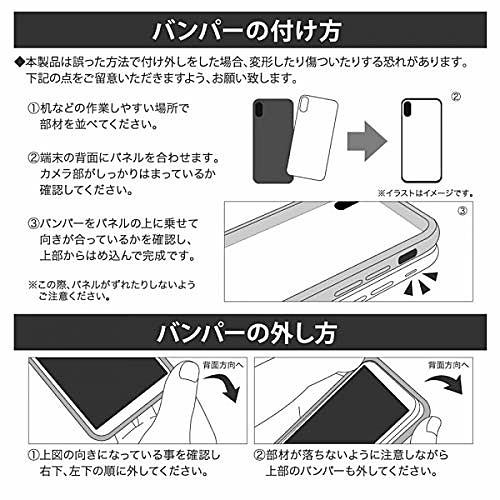 バンパーの付け方

◆本製品は誤った方法で付け外しをした場合、変形したり傷ついたりする恐れがあります。下記の点をご留意いただきますよう、お願い致します。

①机などの作業しやすい場所で部材を並べてください。

②端末の背面にパネルを合わせます。カメラ部がしっかりはまっているか確認してください。

③バンパーをパネルの上に乗せて向きが合っているかを確認し、上部からはめ込んで完成です。

※この際、パネルがずれたりしないようご注意ください。

②

※イラストはイメージです。

③

バンパーの外し方

背面方向へ

背面方向へ

①上図の向きになっている事を確認し右下、左下の順に外してください。

②部材が落ちないように注意しながら上部のバンパーも外してください。