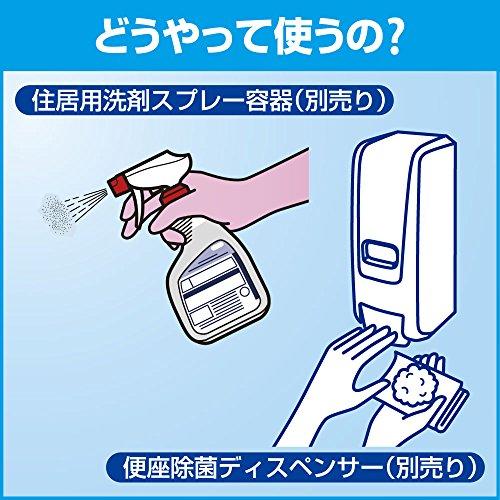 どうやって使うの?

住居用洗剤スプレー容器(別売り)

便座除菌ディスペンサー(別売り)