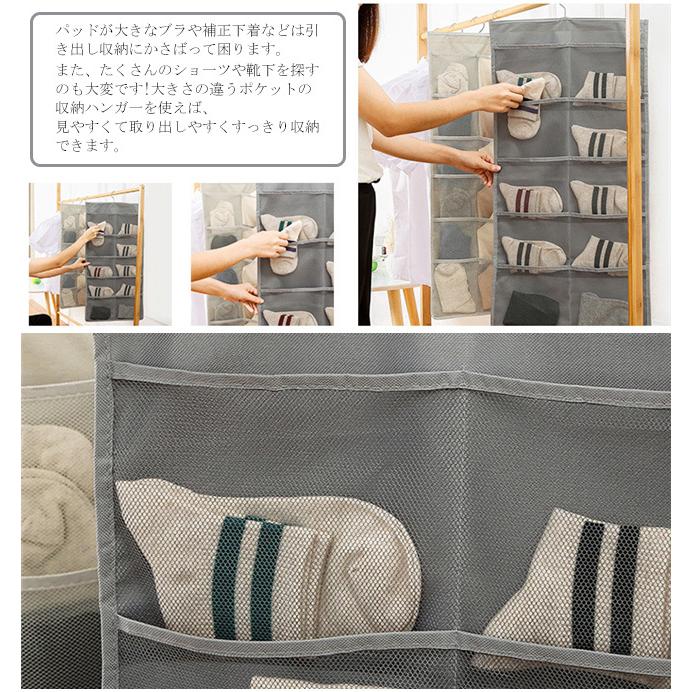 パッドが大きなブラや補正下着などは引き出し収納にかさばって困ります。
また、たくさんのショーツや靴下を探すのも大変です!大きさの違うポケットの収納ハンガーを使えば、
見やすくて取り出しやすくすっきり収納できます。