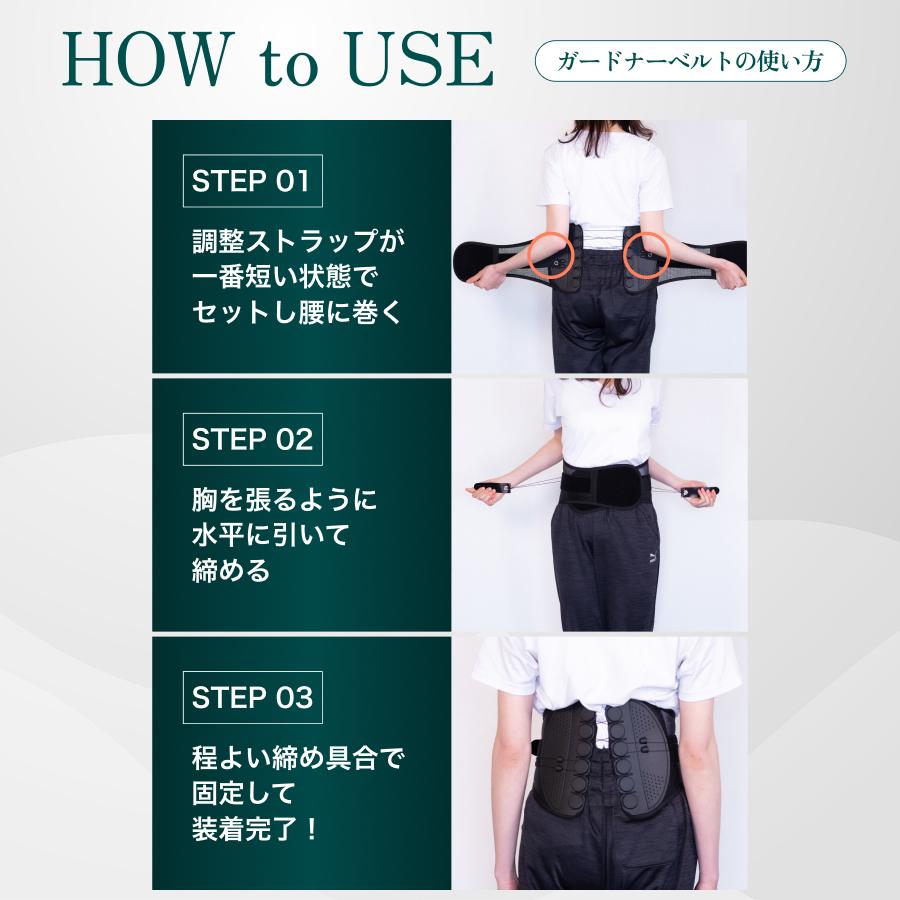 HOW to USE

ガードナーベルトの使い方

STEP 01

調整ストラップが一番短い状態でセットし腰に巻く

STEP 02

胸を張るように水平に引いて締める

STEP 03

程よい締め具合で固定して装着完了！