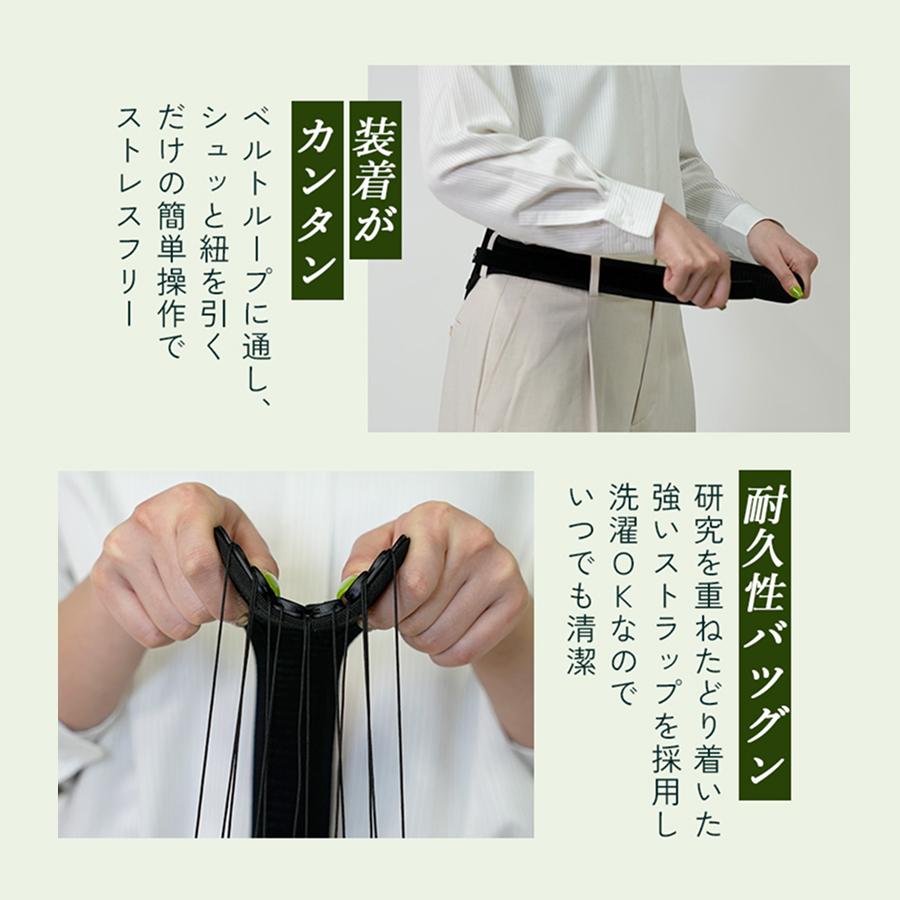 装着が
カンタン

ベルトループに通し、
シュッと紐を引く
だけの簡単操作で
ストレスフリー

耐久性バツグン

研究を重ねたどり着いた
強いストラップを採用し
洗濯OKなので
いつでも清潔