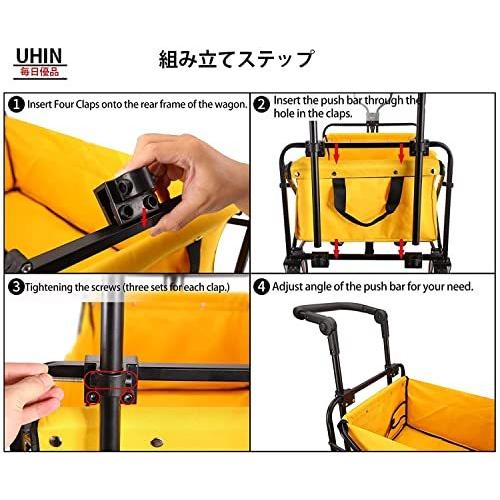 UHIN
毎日優品

組み立てステップ

1 Insert Four Claps onto the rear frame of the wagon.

2 Insert the push bar through the hole in the claps.

3 Tightening the screws (three sets for each clap.)

4 Adjust angle of the push bar for your need.