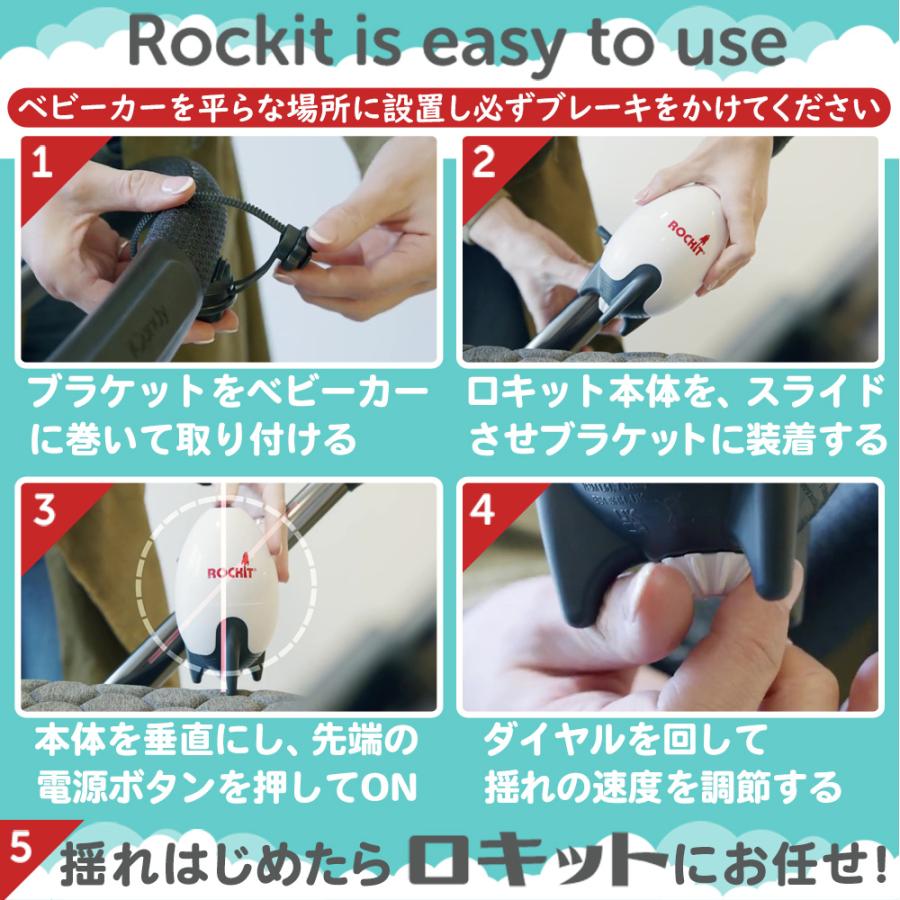 Rockit is easy to use

ベビーカーを平らな場所に設置し必ずブレーキをかけてください

1

ブラケットをベビーカーに巻いて取り付ける

2

ROCKIT

ロキット本体を、スライドさせブラケットに装着する

3

ROCKIT

本体を垂直にし、先端の電源ボタンを押してON

4

ダイヤルを回して揺れの速度を調節する

5

揺れはじめたらロキットにお任せ!