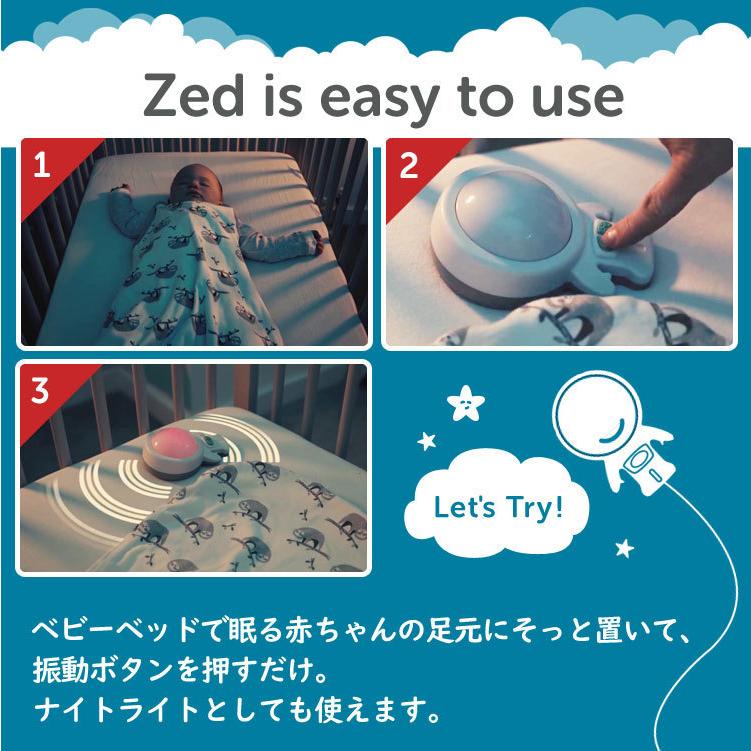 Zed is easy to use

1

2

3

Let's Try!

ベビーベッドで眠る赤ちゃんの足元にそっと置いて、
振動ボタンを押すだけ。
ナイトライトとしても使えます。