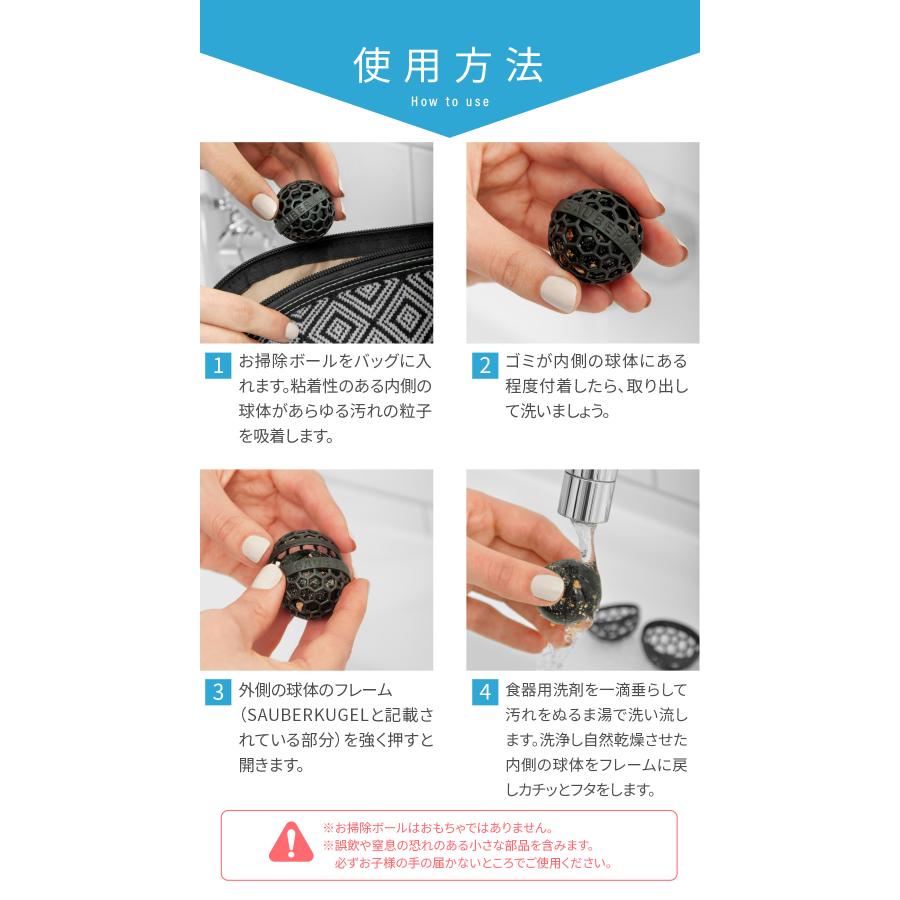 使用方法
How to use

1 お掃除ボールをバッグに入れます。粘着性のある内側の球体があらゆる汚れの粒子を吸着します。

2 ゴミが内側の球体にある程度付着したら、取り出して洗いましょう。

3 外側の球体のフレーム（SAUBERKUGELと記載されている部分）を強く押すと開きます。

4 食器用洗剤を一滴垂らして汚れをぬるま湯で洗い流します。洗浄し自然乾燥させた内側の球体をフレームに戻しカチッとフタをします。

※お掃除ボールはおもちゃではありません。
※誤飲や窒息の恐れのある小さな部品を含みます。
必ずお子様の手の届かないところでご使用ください。