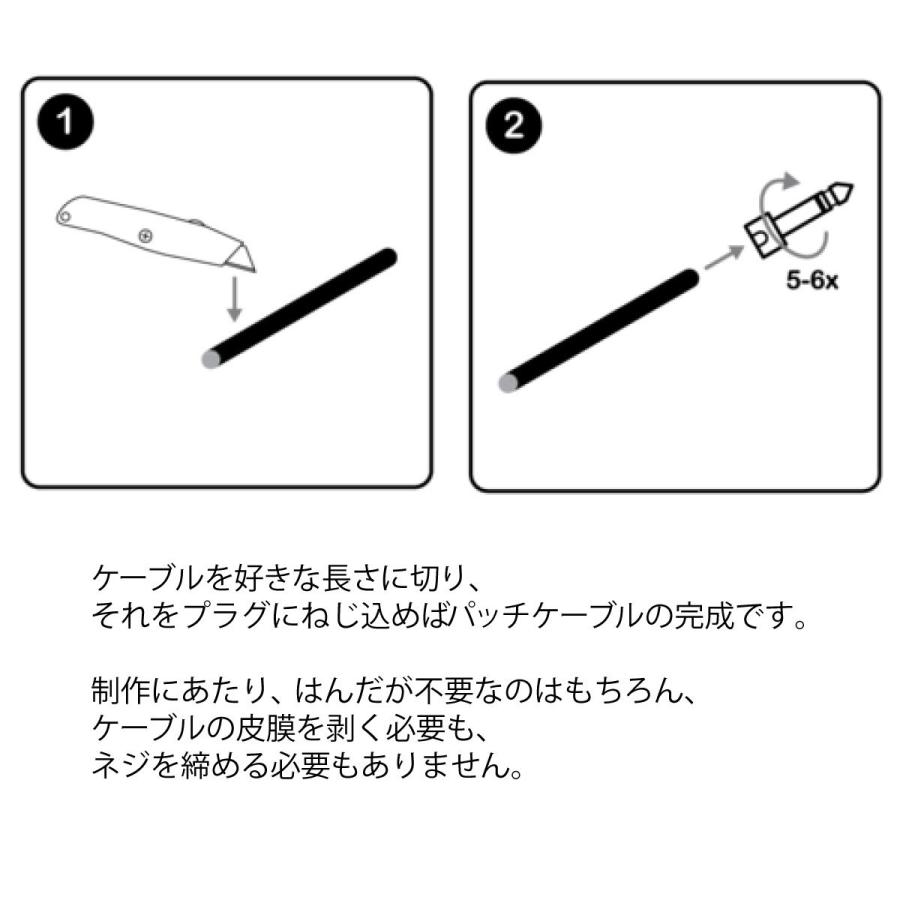 1

2

5-6x

ケーブルを好きな長さに切り、
それをプラグにねじ込めばパッチケーブルの完成です。

制作にあたり、はんだが不要なのはもちろん、
ケーブルの皮膜を剥く必要も、
ネジを締める必要もありません。