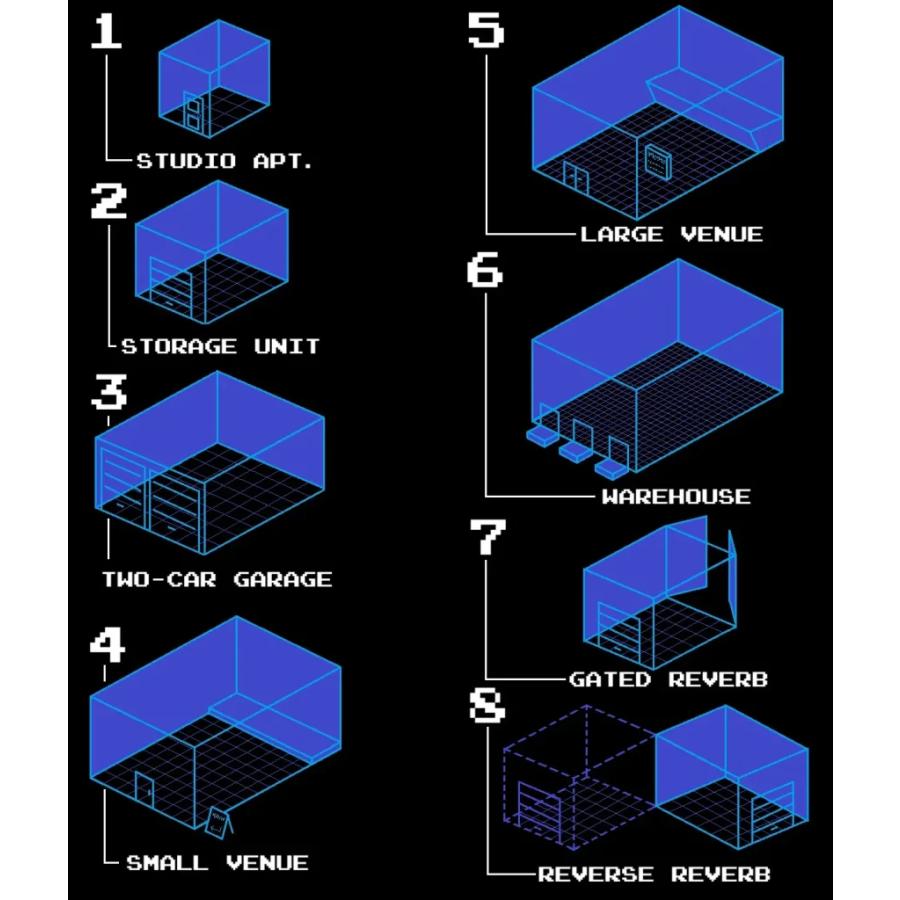 1
STUDIO APT.

2
STORAGE UNIT

3
TWO-CAR GARAGE

4
SMALL VENUE

5
LARGE VENUE

6
WAREHOUSE

7
GATED REVERB

8
REVERSE REVERB