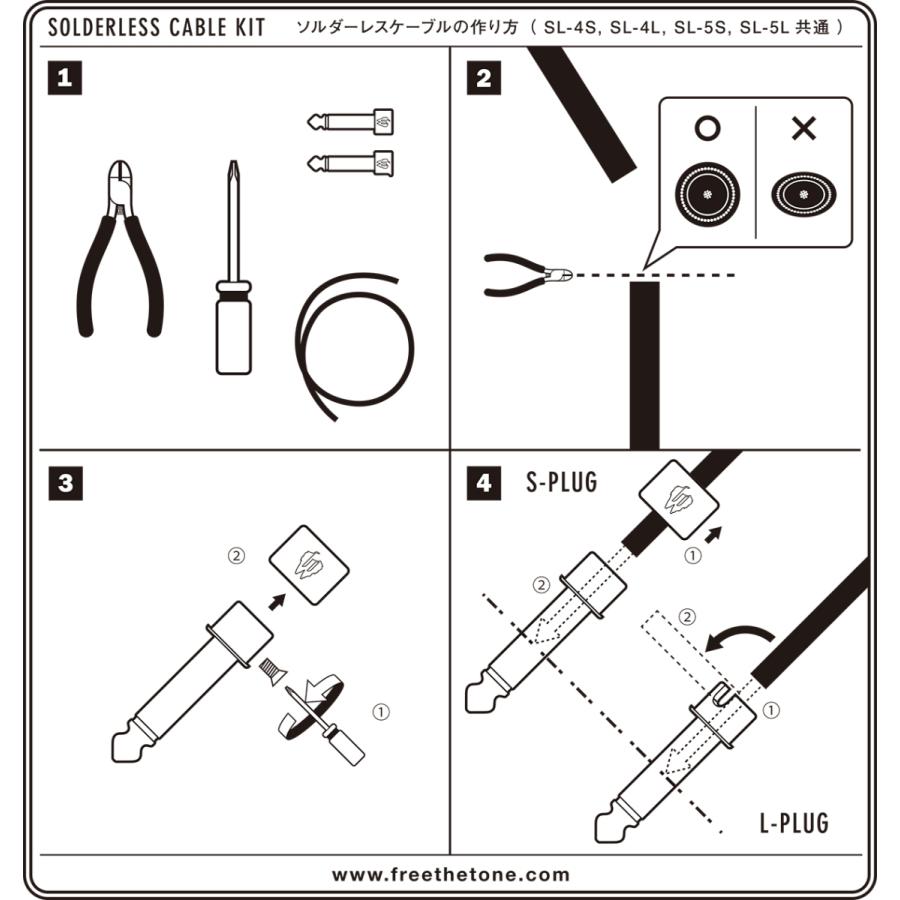 SOLDERLESS CABLE KIT ソルダーレスケーブルの作り方（ SL-4S, SL-4L, SL-5S, SL-5L 共通 ）

1

2

○ ×

3

② ①

4 S-PLUG

① ②

② ①

L-PLUG

www.freethetone.com