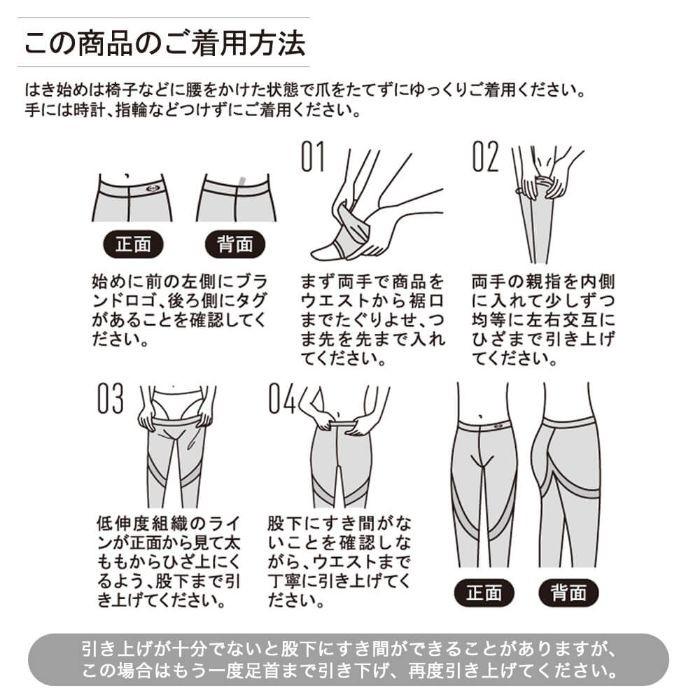 この商品のご着用方法

はき始めは椅子などに腰をかけた状態で爪をたてずにゆっくりご着用ください。
手には時計、指輪などつけずにご着用ください。

正面

背面

始めに前の左側にブランドロゴ、後ろ側にタグがあることを確認してください。

01

まず両手で商品をウエストから裾口までたぐりよせ、つま先を先まで入れてください。

02

両手の親指を内側に入れて少しずつ均等に左右交互にひざまで引き上げてください。

03

低伸度組織のラインが正面から見て太ももからひざ上にくるよう、股下まで引き上げてください。

04

股下にすき間がないことを確認しながら、ウエストまで丁寧に引き上げてください。

正面

背面

引き上げが十分でないと股下にすき間ができることがありますが、この場合はもう一度足首まで引き下げ、再度引き上げてください。