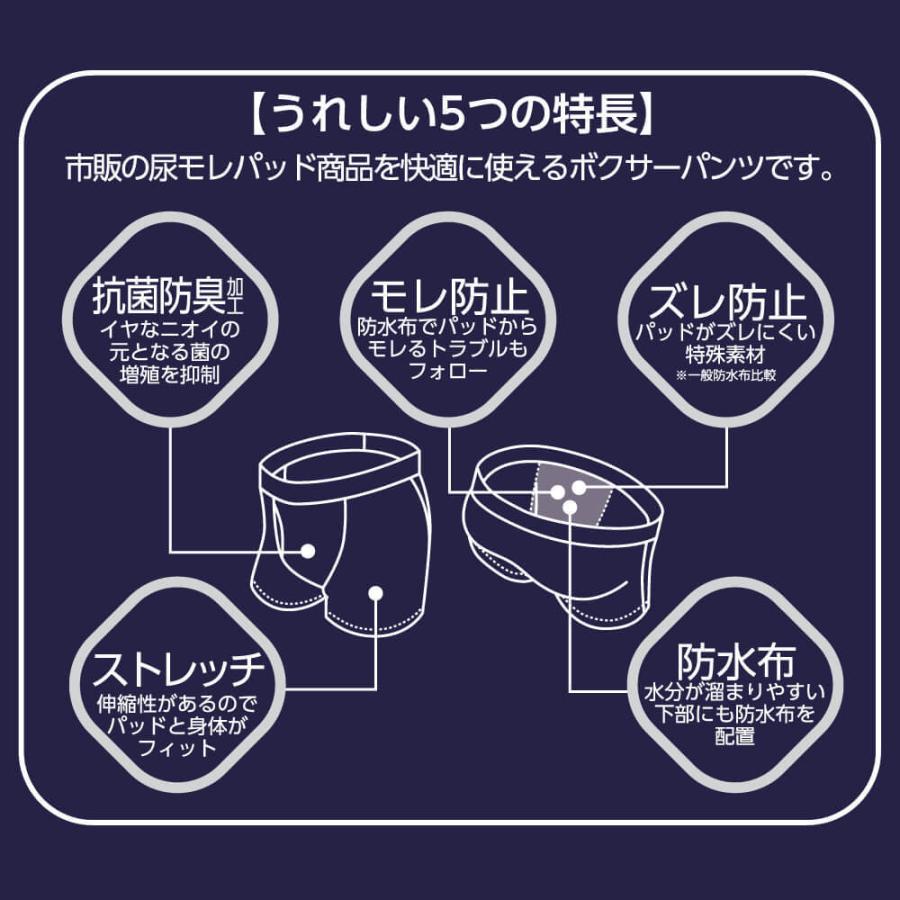 【うれしい5つの特長】
市販の尿モレパッド商品を快適に使えるボクサーパンツです。

抗菌防臭加工
イヤなニオイの元となる菌の増殖を抑制

モレ防止
防水布でパッドからモレるトラブルもフォロー

ズレ防止
パッドがズレにくい特殊素材
※一般防水布比較

ストレッチ
伸縮性があるのでパッドと身体がフィット

防水布
水分が溜まりやすい下部にも防水布を配置