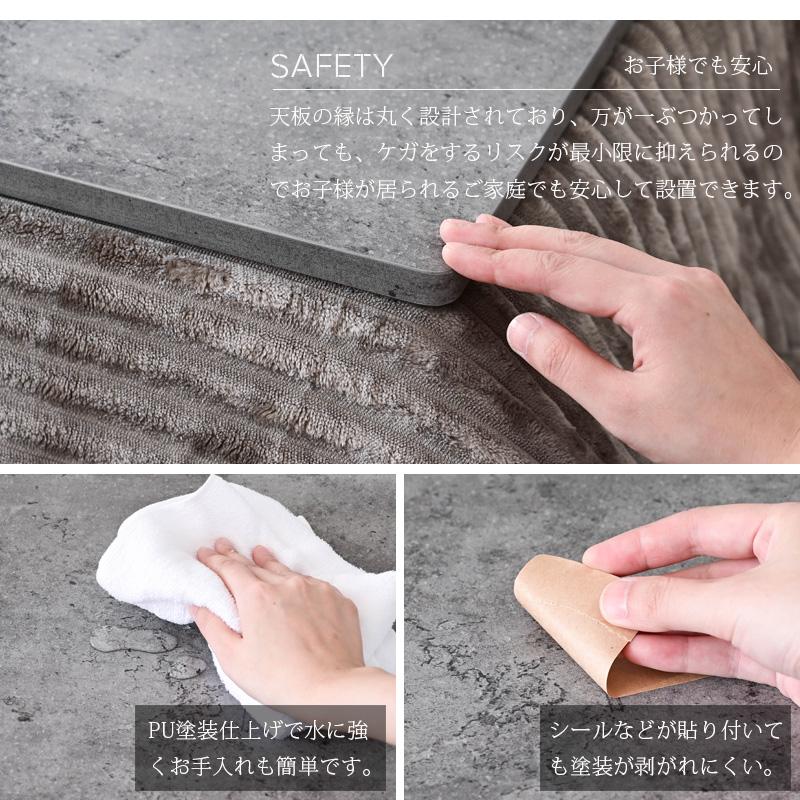 SAFETY

お子様でも安心

天板の縁は丸く設計されており、万が一ぶつかってしまっても、ケガをするリスクが最小限に抑えられるのでお子様が居られるご家庭でも安心して設置できます。

PU塗装仕上げで水に強くお手入れも簡単です。

シールなどが貼り付いても塗装が剥がれにくい。