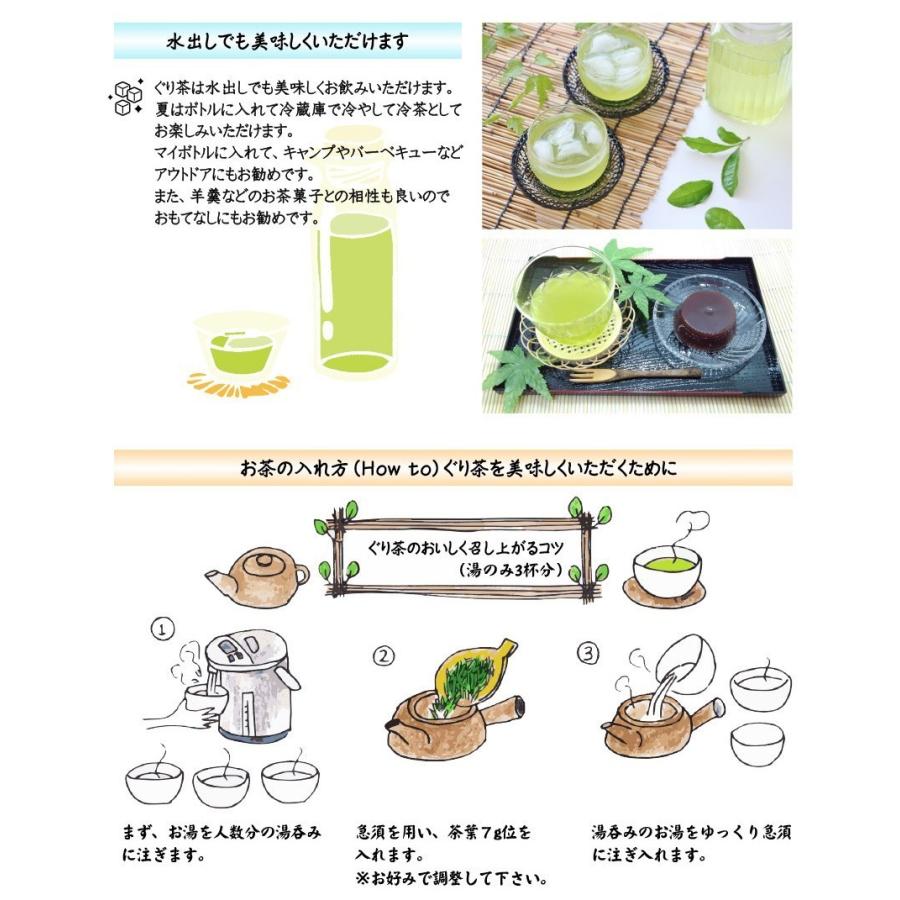 水出しでも美味しくいただけます

ぐり茶は水出しでも美味しくお飲みいただけます。
夏はボトルに入れて冷蔵庫で冷やして冷茶としてお楽しみいただけます。
マイボトルに入れて、キャンプやバーベキューなどアウトドアにもお勧めです。
また、羊羹などのお茶菓子との相性も良いのでおもてなしにもお勧めです。

お茶の入れ方（How to）ぐり茶を美味しくいただくために

ぐり茶のおいしく召し上がるコツ
（湯のみ3杯分）

①
まず、お湯を人数分の湯呑みに注ぎます。

②
急須を用い、茶葉7g位を入れます。
※お好みで調整して下さい。

③
湯呑みのお湯をゆっくり急須に注ぎ入れます。