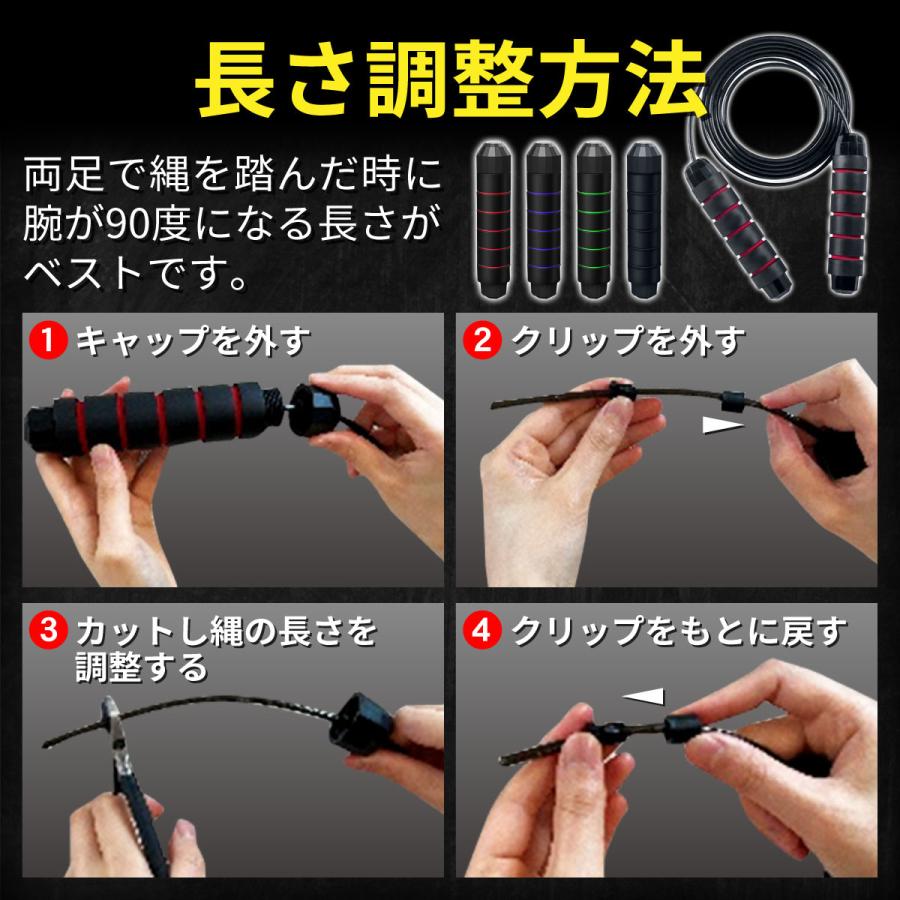 長さ調整方法

両足で縄を踏んだ時に腕が90度になる長さがベストです。

1 キャップを外す

2 クリップを外す

3 カットし縄の長さを調整する

4 クリップをもとに戻す