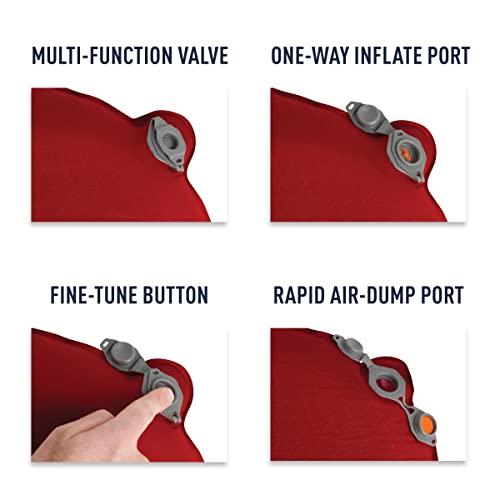 MULTI-FUNCTION VALVE

ONE-WAY INFLATE PORT

FINE-TUNE BUTTON

RAPID AIR-DUMP PORT