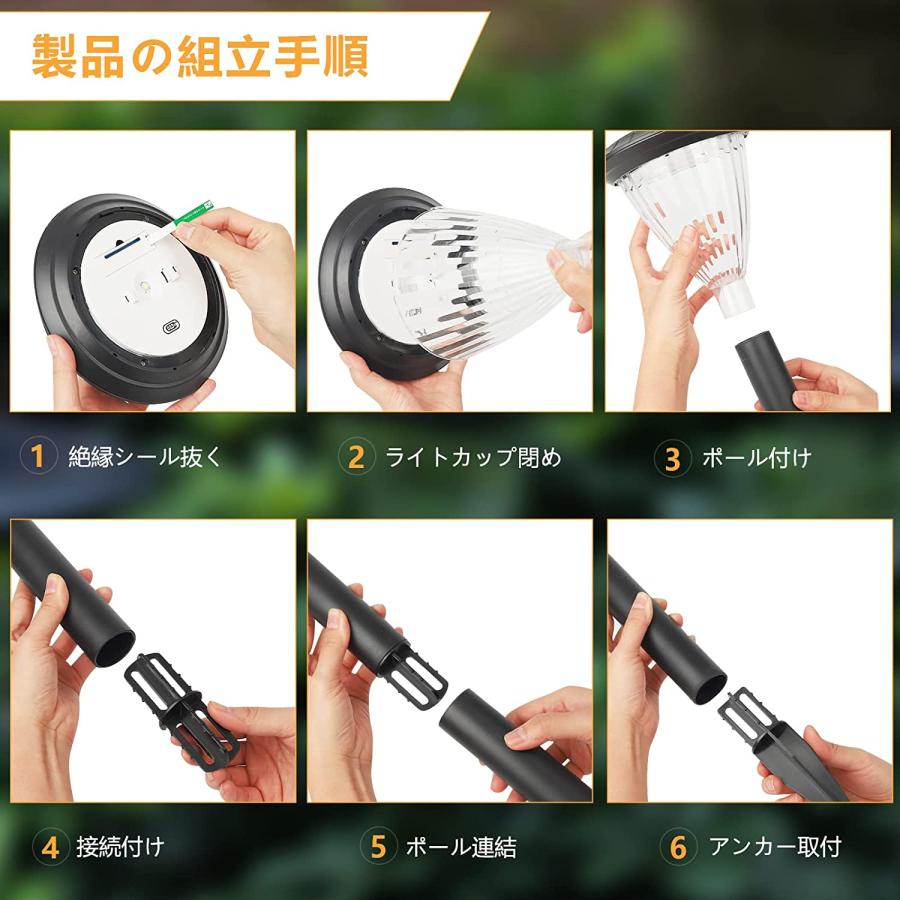 製品の組立手順

1 絶縁シール抜く

2 ライトカップ閉め

3 ポール付け

4 接続付け

5 ポール連結

6 アンカー取付