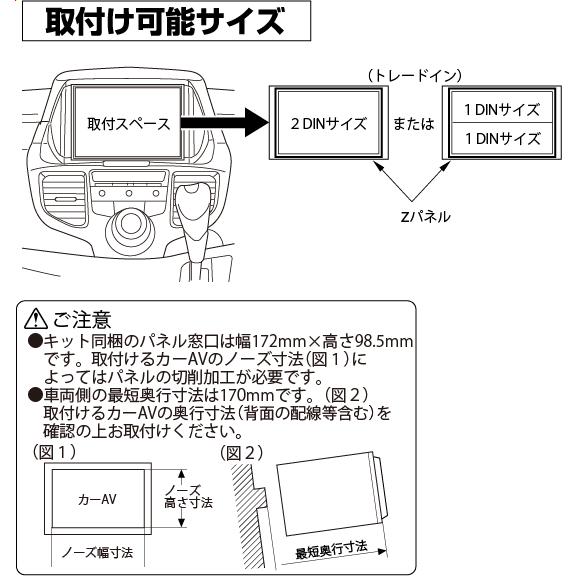 取付け可能サイズ

取付スペース

（トレードイン）

2 DINサイズ

または

1 DINサイズ

1 DINサイズ

Zパネル

⚠ご注意

●キット同梱のパネル窓口は幅172mm×高さ98.5mmです。取付けるカーAVのノーズ寸法（図１）によってはパネルの切削加工が必要です。

●車両側の最短奥行寸法は170mmです。（図２）取付けるカーAVの奥行寸法（背面の配線等含む）を確認の上お取付けください。

（図１）

カーAV

ノーズ高さ寸法

ノーズ幅寸法

（図２）

最短奥行寸法