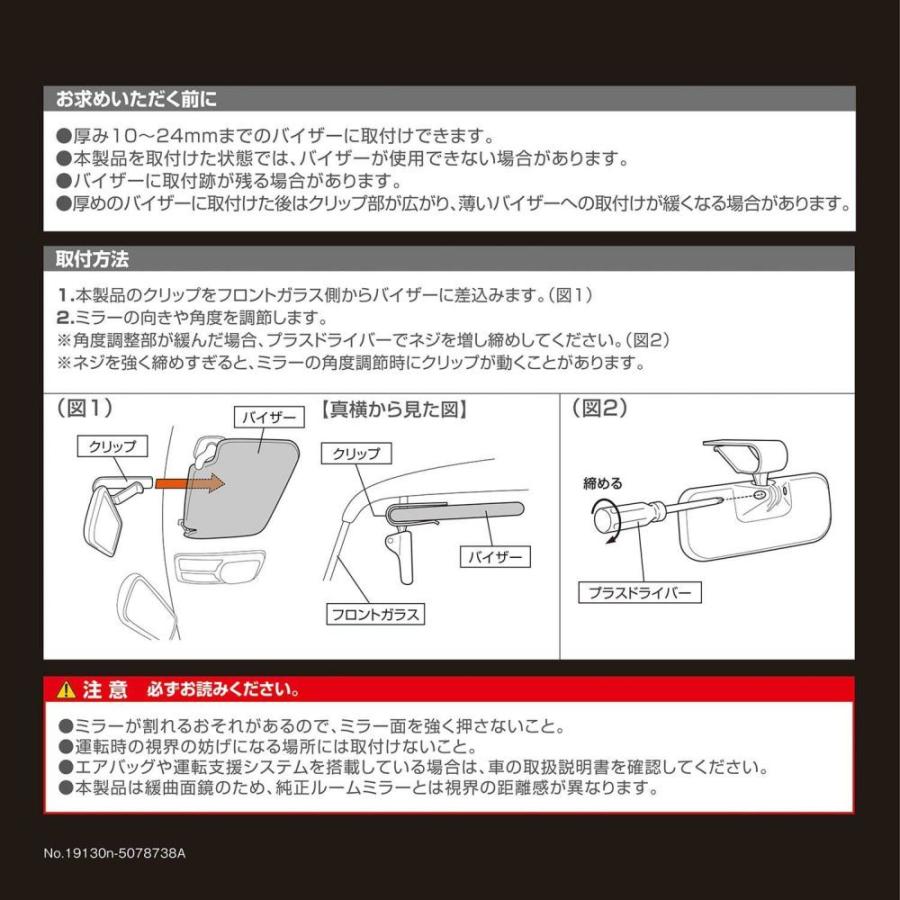 お求めいただく前に

●厚み10～24mmまでのバイザーに取付けできます。
●本製品を取付けた状態では、バイザーが使用できない場合があります。
●バイザーに取付跡が残る場合があります。
●厚めのバイザーに取付けた後はクリップ部が広がり、薄いバイザーへの取付けが緩くなる場合があります。

取付方法

1.本製品のクリップをフロントガラス側からバイザーに差込みます。(図1)
2.ミラーの向きや角度を調節します。
※角度調整部が緩んだ場合、プラスドライバーでネジを増し締めしてください。(図2)
※ネジを強く締めすぎると、ミラーの角度調節時にクリップが動くことがあります。

(図1)

クリップ

バイザー

【真横から見た図】

クリップ

バイザー

フロントガラス

(図2)

締める

プラスドライバー

注意　必ずお読みください。

●ミラーが割れるおそれがあるので、ミラー面を強く押さないこと。
●運転時の視界の妨げになる場所には取付けないこと。
●エアバッグや運転支援システムを搭載している場合は、車の取扱説明書を確認してください。
●本製品は緩曲面鏡のため、純正ルームミラーとは視界の距離感が異なります。

No.19130n-5078738A