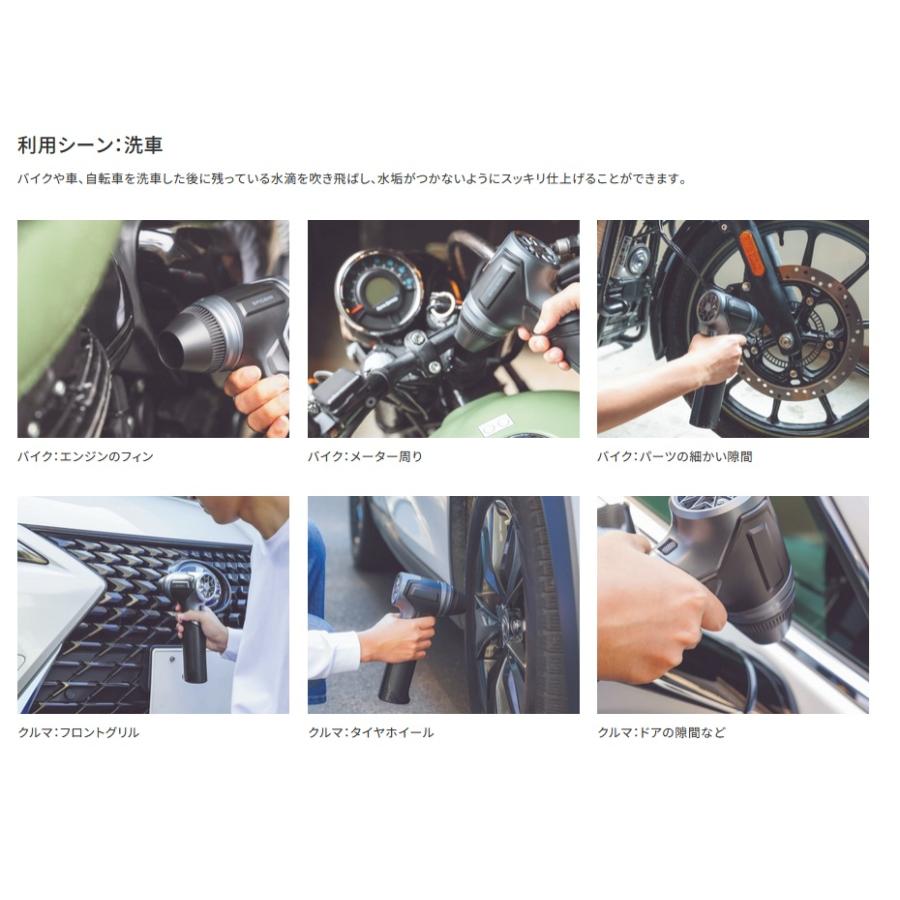 利用シーン:洗車

バイクや車、自転車を洗車した後に残っている水滴を吹き飛ばし、水垢がつかないようにスッキリ仕上げることができます。

バイク:エンジンのフィン

バイク:メーター周り

バイク:パーツの細かい隙間

クルマ:フロントグリル

クルマ:タイヤホイール

クルマ:ドアの隙間など