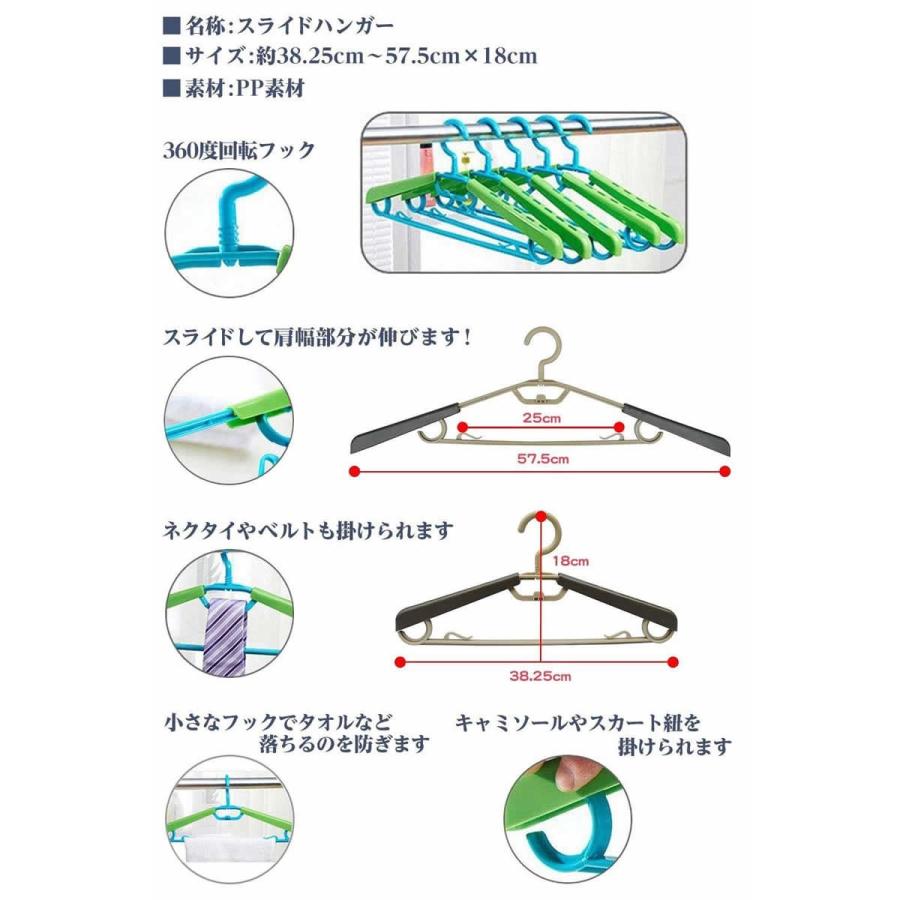 ■名称:スライドハンガー
■サイズ:約38.25cm～57.5cm×18cm
■素材:PP素材

360度回転フック

スライドして肩幅部分が伸びます！

25cm

57.5cm

ネクタイやベルトも掛けられます

18cm

38.25cm

小さなフックでタオルなど落ちるのを防ぎます

キャミソールやスカート紐を掛けられます