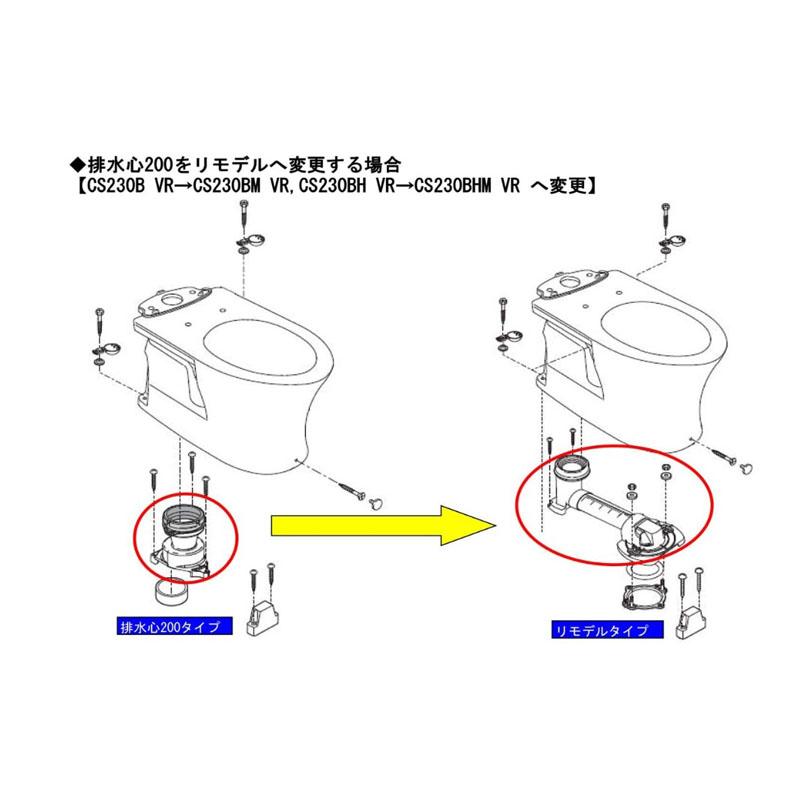 ◆排水心200をリモデルへ変更する場合
【CS230B VR→CS230BM VR,CS230BH VR→CS230BHM VR へ変更】

排水心200タイプ

リモデルタイプ