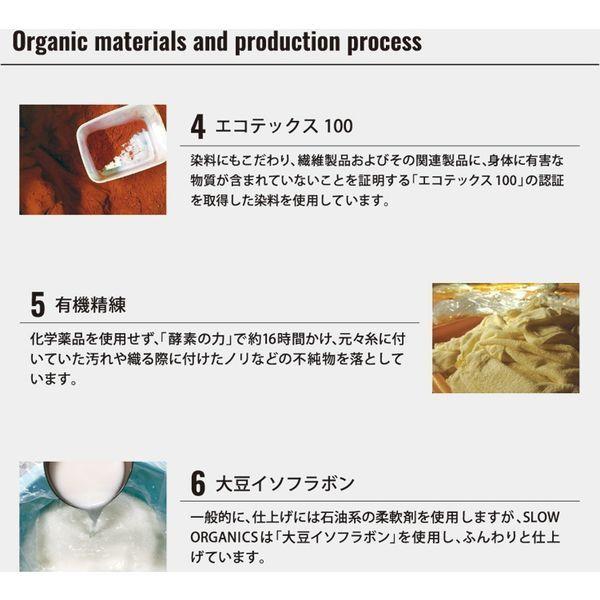 Organic materials and production process

4 エコテックス 100

染料にもこだわり、繊維製品およびその関連製品に、身体に有害な物質が含まれていないことを証明する「エコテックス 100」の認証を取得した染料を使用しています。

5 有機精練

化学薬品を使用せず、「酵素の力」で約16時間かけ、元々糸に付いていた汚れや織る際に付けたノリなどの不純物を落としています。

6 大豆イソフラボン

一般的に、仕上げには石油系の柔軟剤を使用しますが、SLOW ORGANICSは「大豆イソフラボン」を使用し、ふんわりと仕上げています。