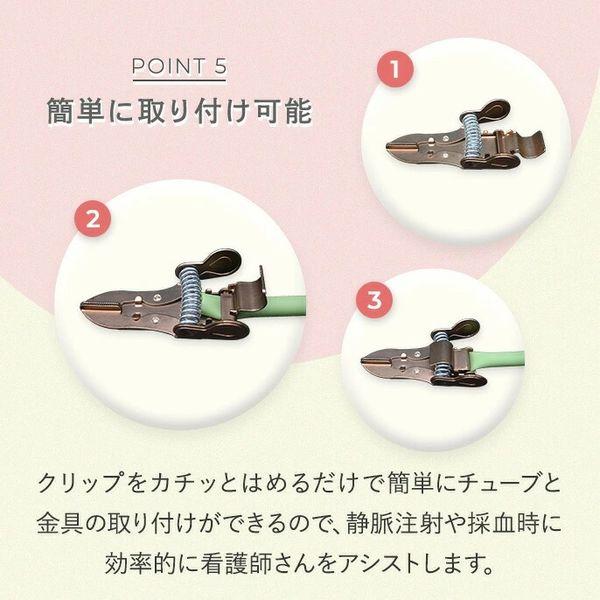 POINT 5
簡単に取り付け可能

1

2

3

クリップをカチッとはめるだけで簡単にチューブと金具の取り付けができるので、静脈注射や採血時に効率的に看護師さんをアシストします。