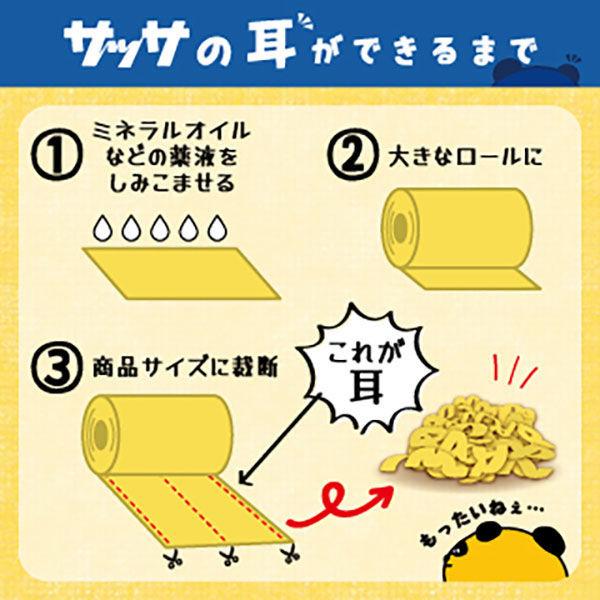 サッサの耳ができるまで

① ミネラルオイルなどの薬液をしみこませる

② 大きなロールに

③ 商品サイズに裁断

これが耳

もったいねぇ…